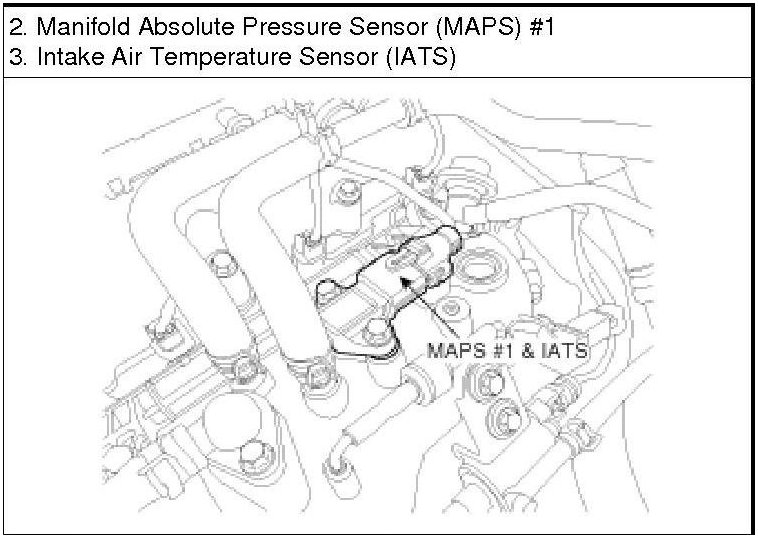 2. Manifold Absolute Pressure Sensor (MAPS) #1
3. Intake Air Temperature Sensor (IATS)

MAPS #1 & IATS