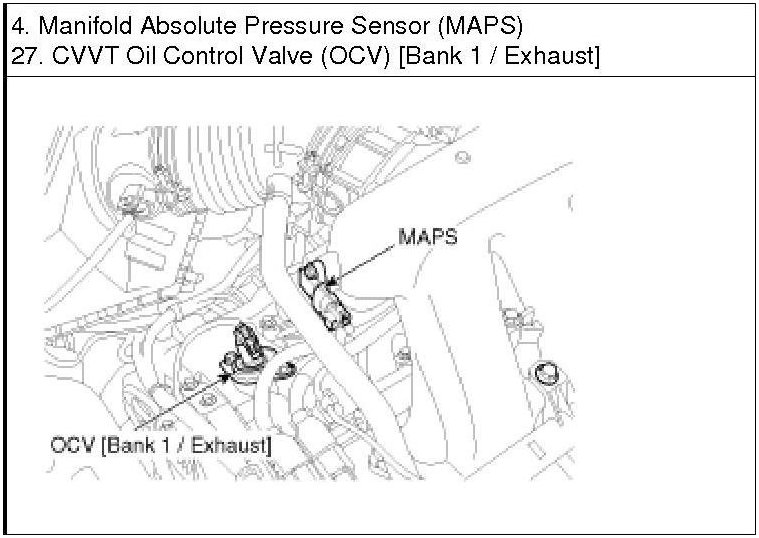 4. Manifold Absolute Pressure Sensor (MAPS)
27. CVVT Oil Control Valve (OCV) [Bank 1 / Exhaust]

MAPS

OCV [Bank 1 / Exhaust]