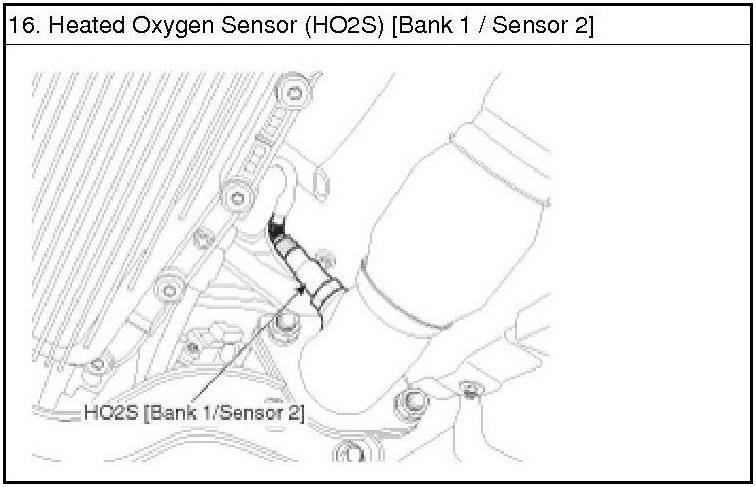 16. Heated Oxygen Sensor (HO2S) [Bank 1 / Sensor 2]

HO2S [Bank 1/Sensor 2]