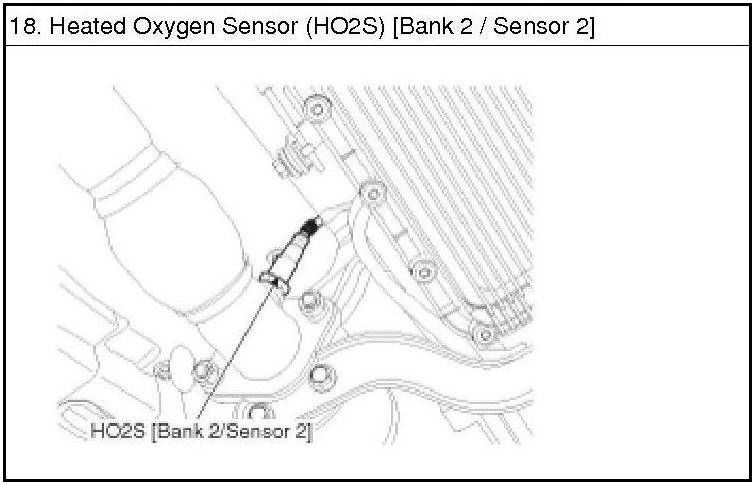 18. Heated Oxygen Sensor (HO2S) [Bank 2 / Sensor 2]

HO2S [Bank 2/Sensor 2]