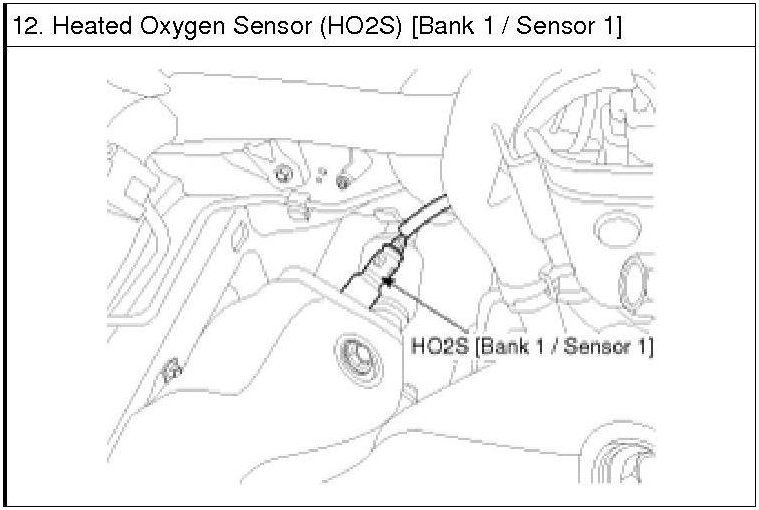 12. Heated Oxygen Sensor (HO2S) [Bank 1 / Sensor 1]

HO2S [Bank 1 / Sensor 1]