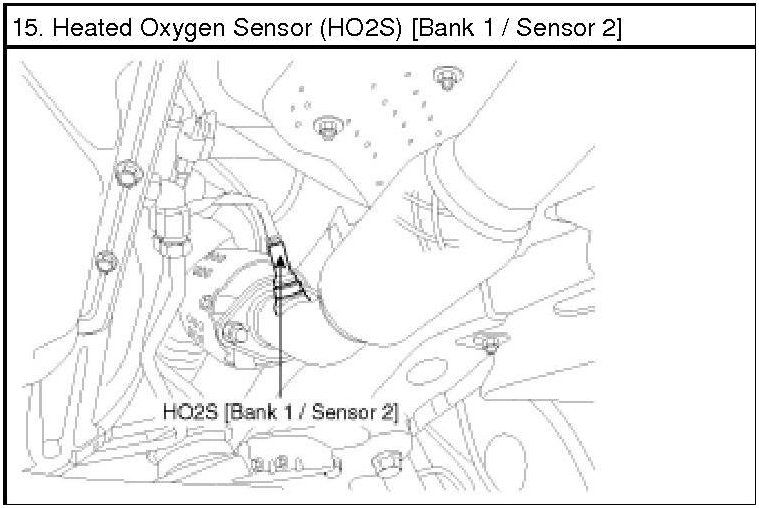 15. Heated Oxygen Sensor (HO2S) [Bank 1 / Sensor 2]

HO2S [Bank 1 / Sensor 2]