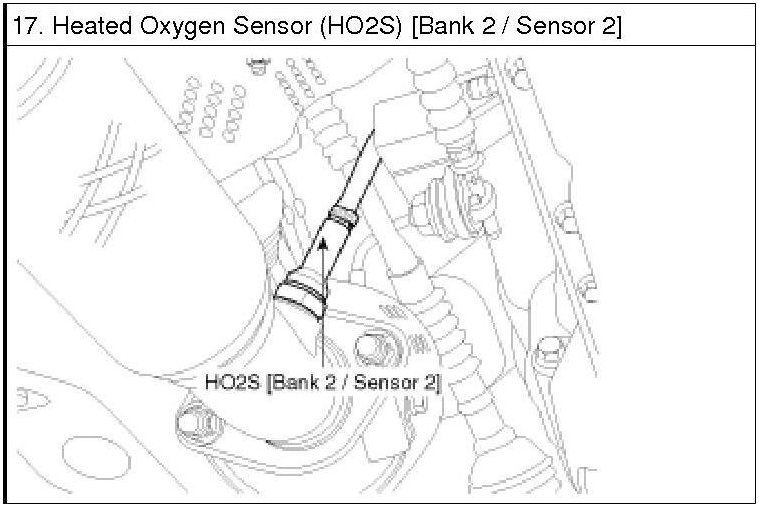 17. Heated Oxygen Sensor (HO2S) [Bank 2 / Sensor 2]

HO2S [Bank 2 / Sensor 2]