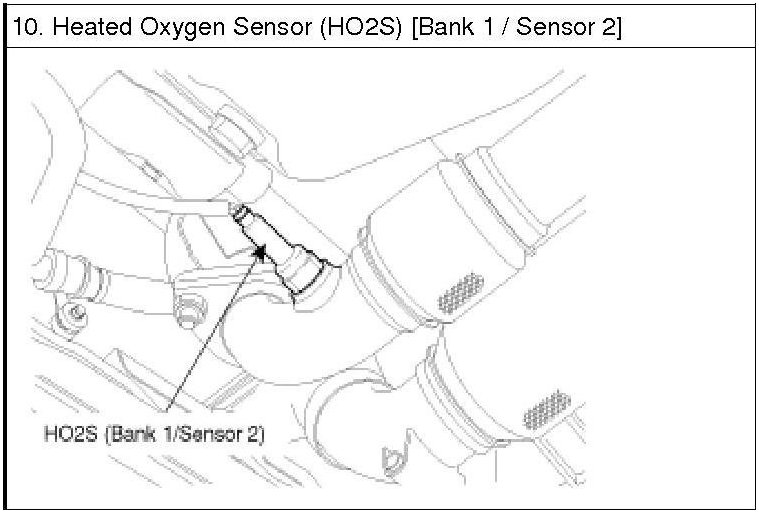 10. Heated Oxygen Sensor (HO2S) [Bank 1 / Sensor 2]

HO2S (Bank 1/Sensor 2)