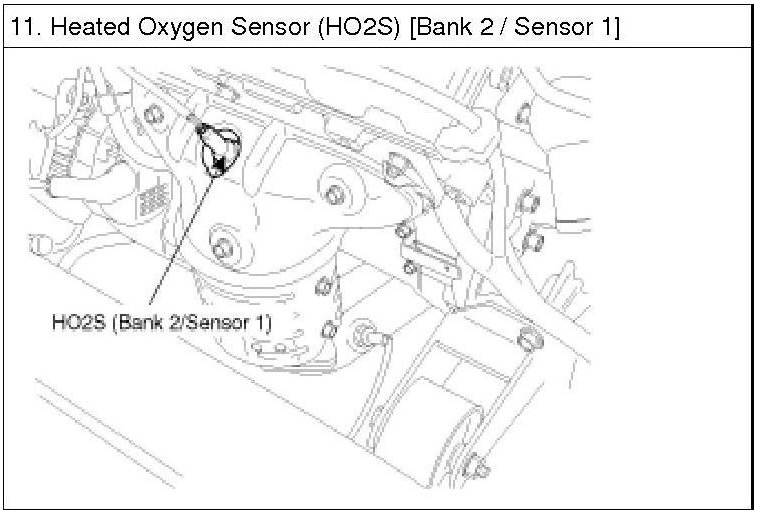 11. Heated Oxygen Sensor (HO2S) [Bank 2 / Sensor 1]

HO2S (Bank 2/Sensor 1)