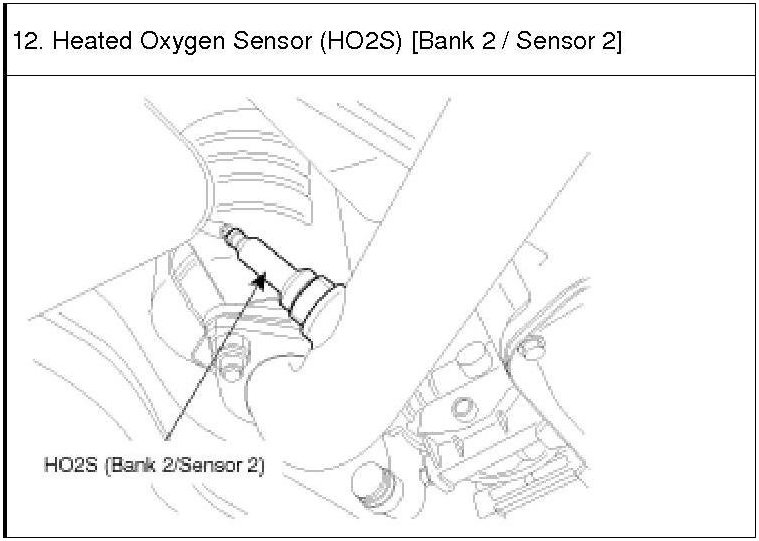 12. Heated Oxygen Sensor (HO2S) [Bank 2 / Sensor 2]

HO2S (Bank 2/Sensor 2)