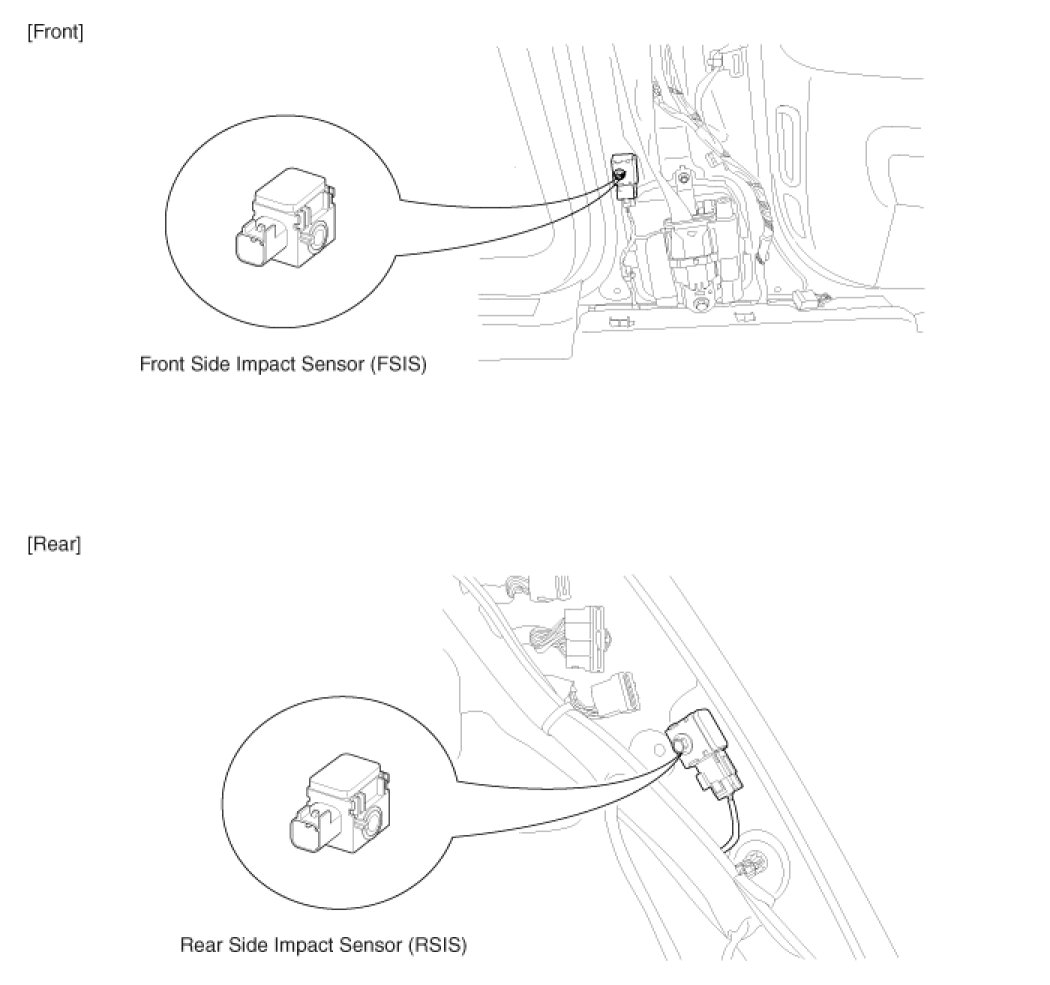 [Front]

Front Side Impact Sensor (FSIS)

[Rear]

Rear Side Impact Sensor (RSIS)