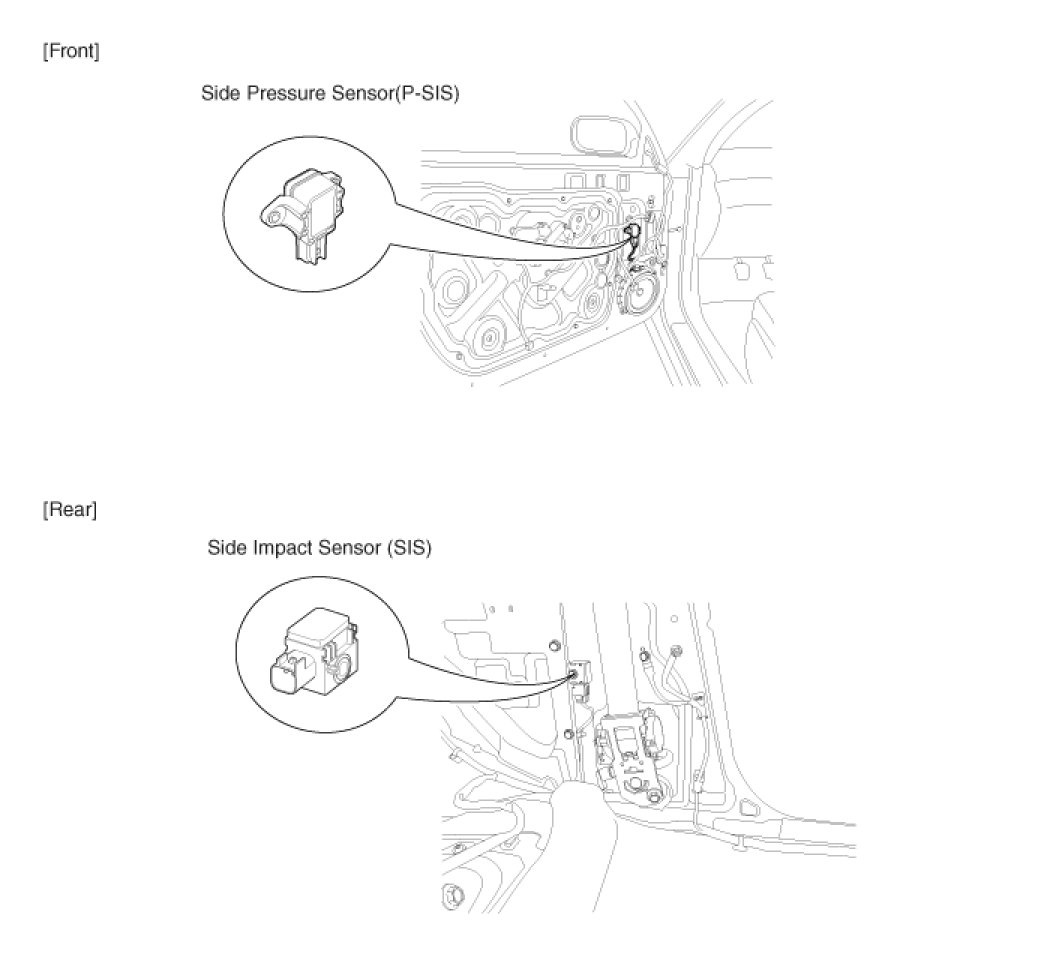 [Front]

Side Pressure Sensor(P-SIS)

[Rear]

Side Impact Sensor (SIS)