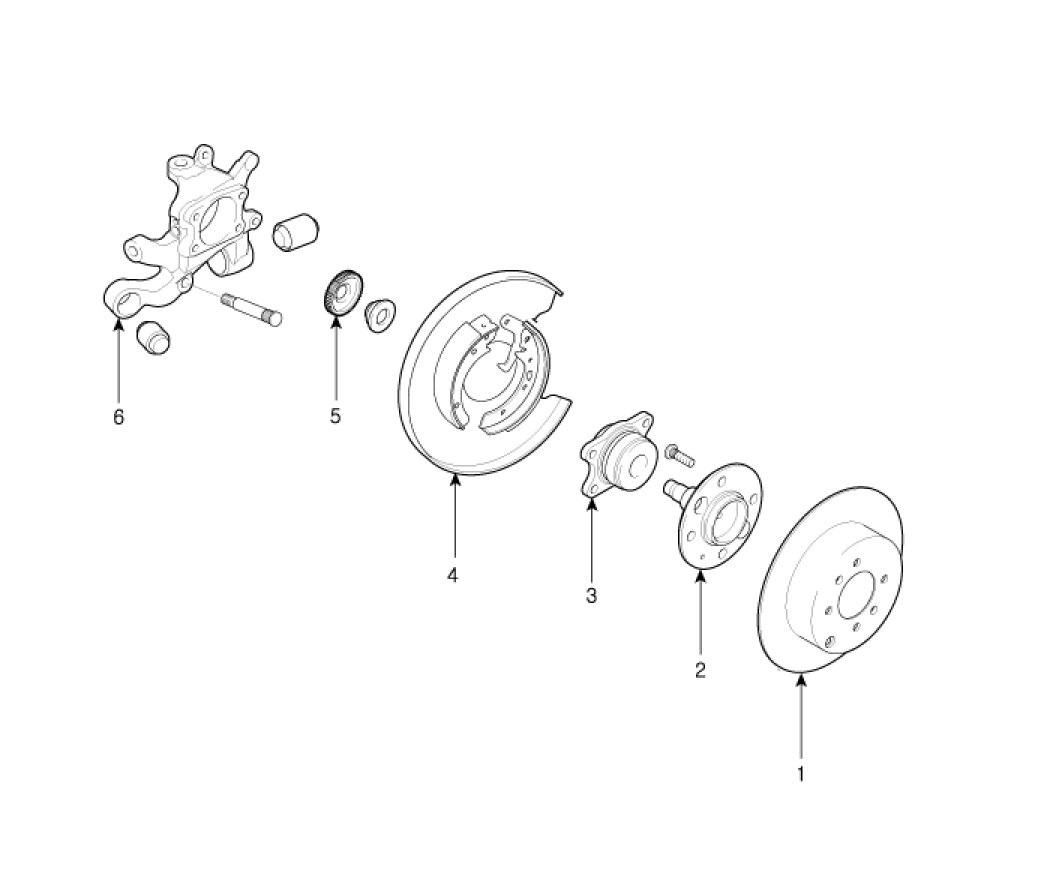 6

5

4

3

2

1