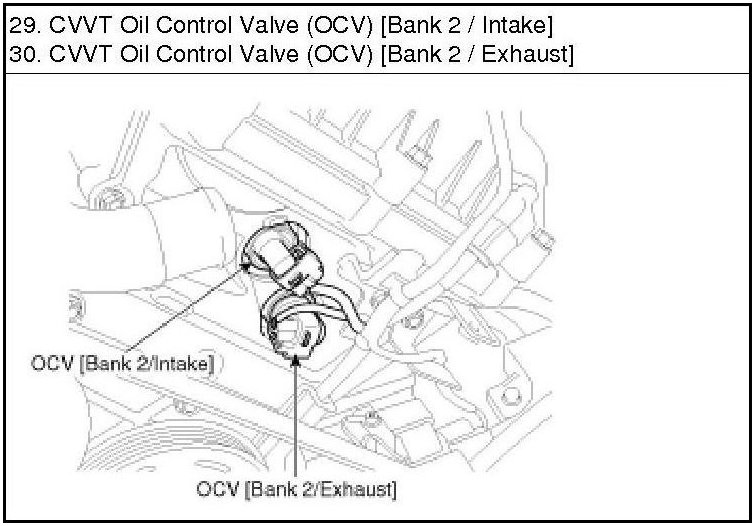 29. CVVT Oil Control Valve (OCV) [Bank 2 / Intake]
30. CVVT Oil Control Valve (OCV) [Bank 2 / Exhaust]

OCV [Bank 2/Intake]

OCV [Bank 2/Exhaust]