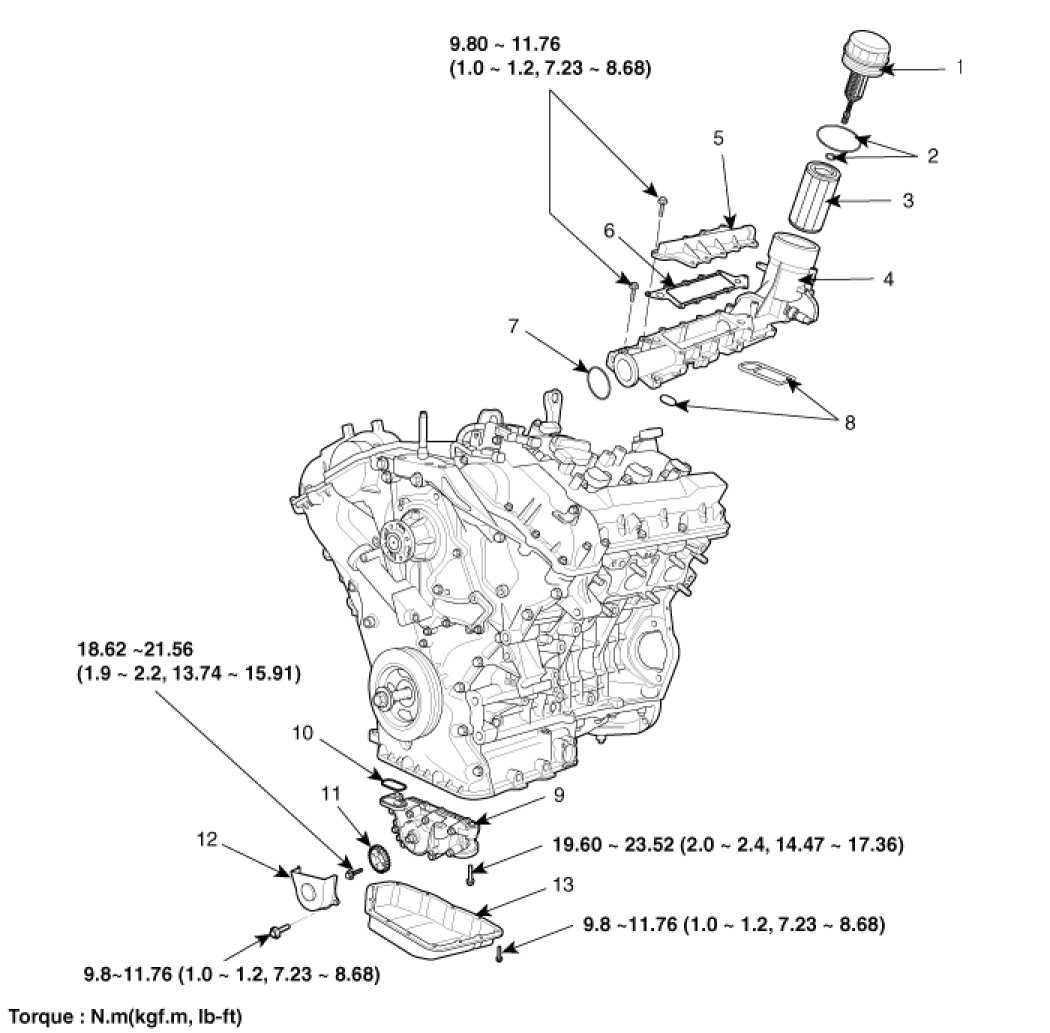 9.80 ~ 11.76
(1.0 ~ 1.2, 7.23 ~ 8.68)

1

2

3

4

5

6

7

8

18.62 ~21.56
(1.9 ~ 2.2, 13.74 ~ 15.91)

10

9

11

12

19.60 ~ 23.52 (2.0 ~ 2.4, 14.47 ~ 17.36)

13

9.8 ~11.76 (1.0 ~ 1.2, 7.23 ~ 8.68)

9.8~11.76 (1.0 ~ 1.2, 7.23 ~ 8.68)

Torque : N.m(kgf.m, lb-ft)