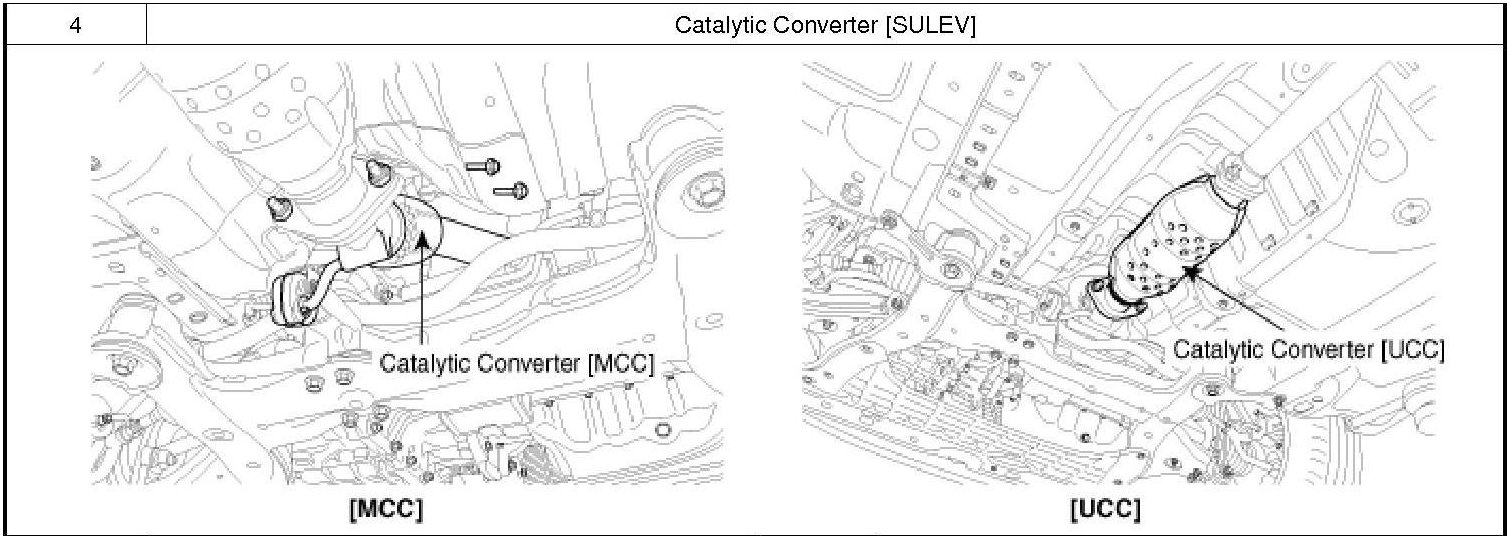 | 4 | Catalytic Converter [SULEV] |
|---|---|

Catalytic Converter [MCC]

[MCC]

Catalytic Converter [UCC]

[UCC]