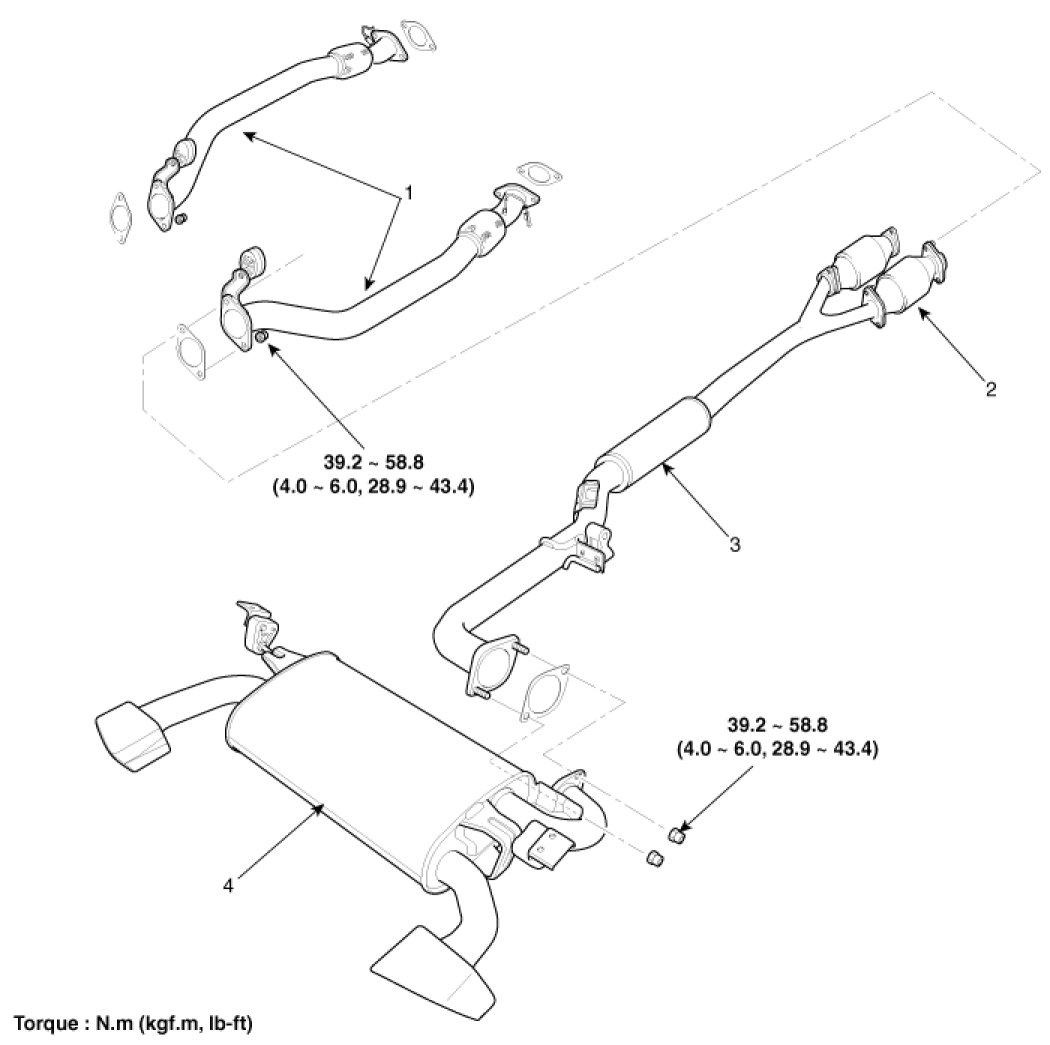 1

2

39.2 ~ 58.8
(4.0 ~ 6.0, 28.9 ~ 43.4)

3

39.2 ~ 58.8
(4.0 ~ 6.0, 28.9 ~ 43.4)

4

Torque : N.m (kgf.m, lb-ft)