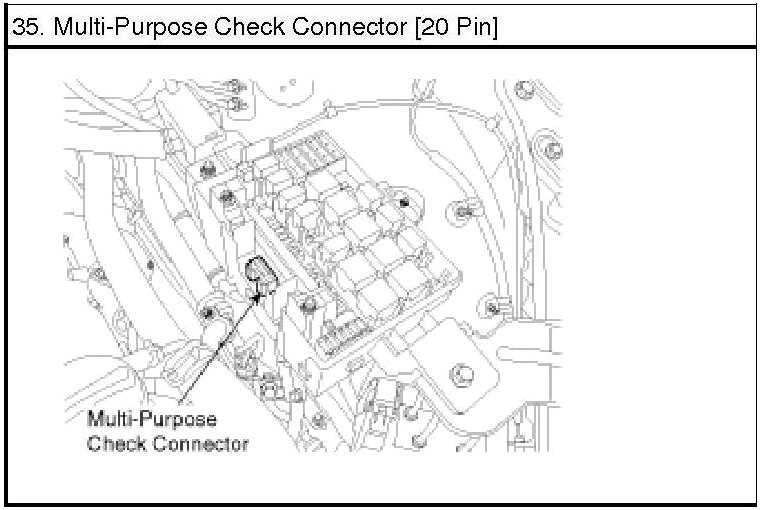 35. Multi-Purpose Check Connector [20 Pin]

Multi-Purpose Check Connector