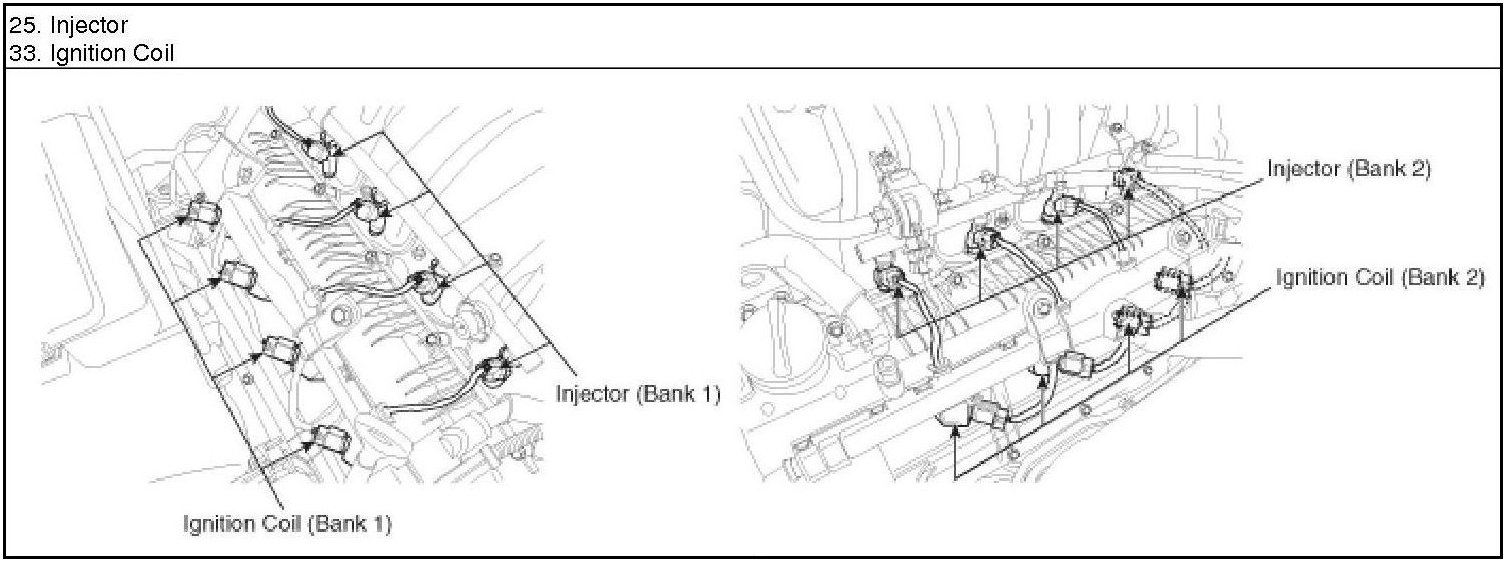 25. Injector
33. Ignition Coil

Injector (Bank 1)

Ignition Coil (Bank 1)

Injector (Bank 2)

Ignition Coil (Bank 2)