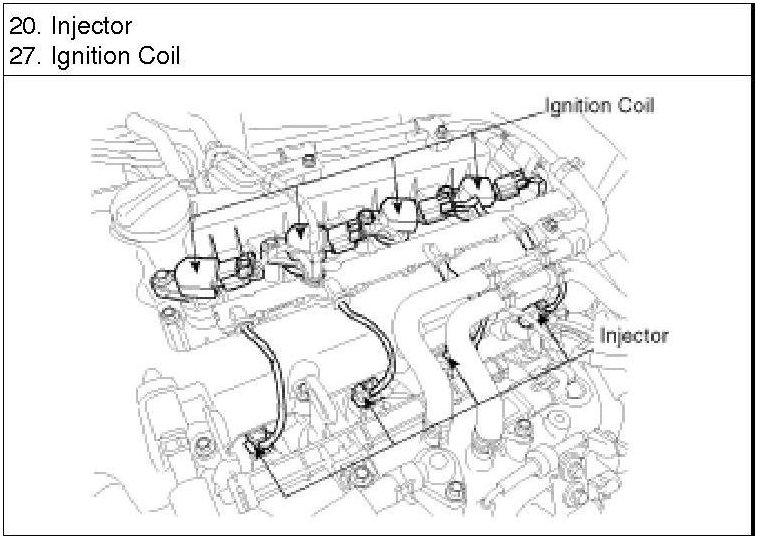 20. Injector
27. Ignition Coil

Ignition Coil

Injector