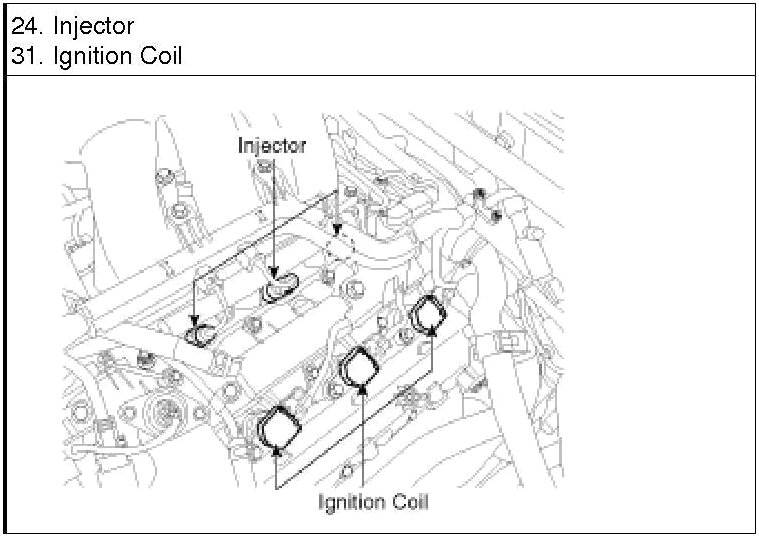 24. Injector
31. Ignition Coil

Injector

Ignition Coil