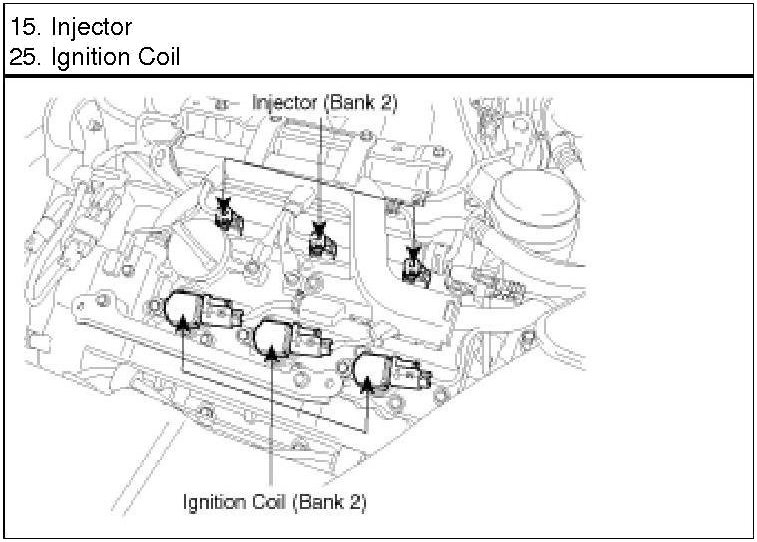 15. Injector
25. Ignition Coil

Injector (Bank 2)

Ignition Coil (Bank 2)