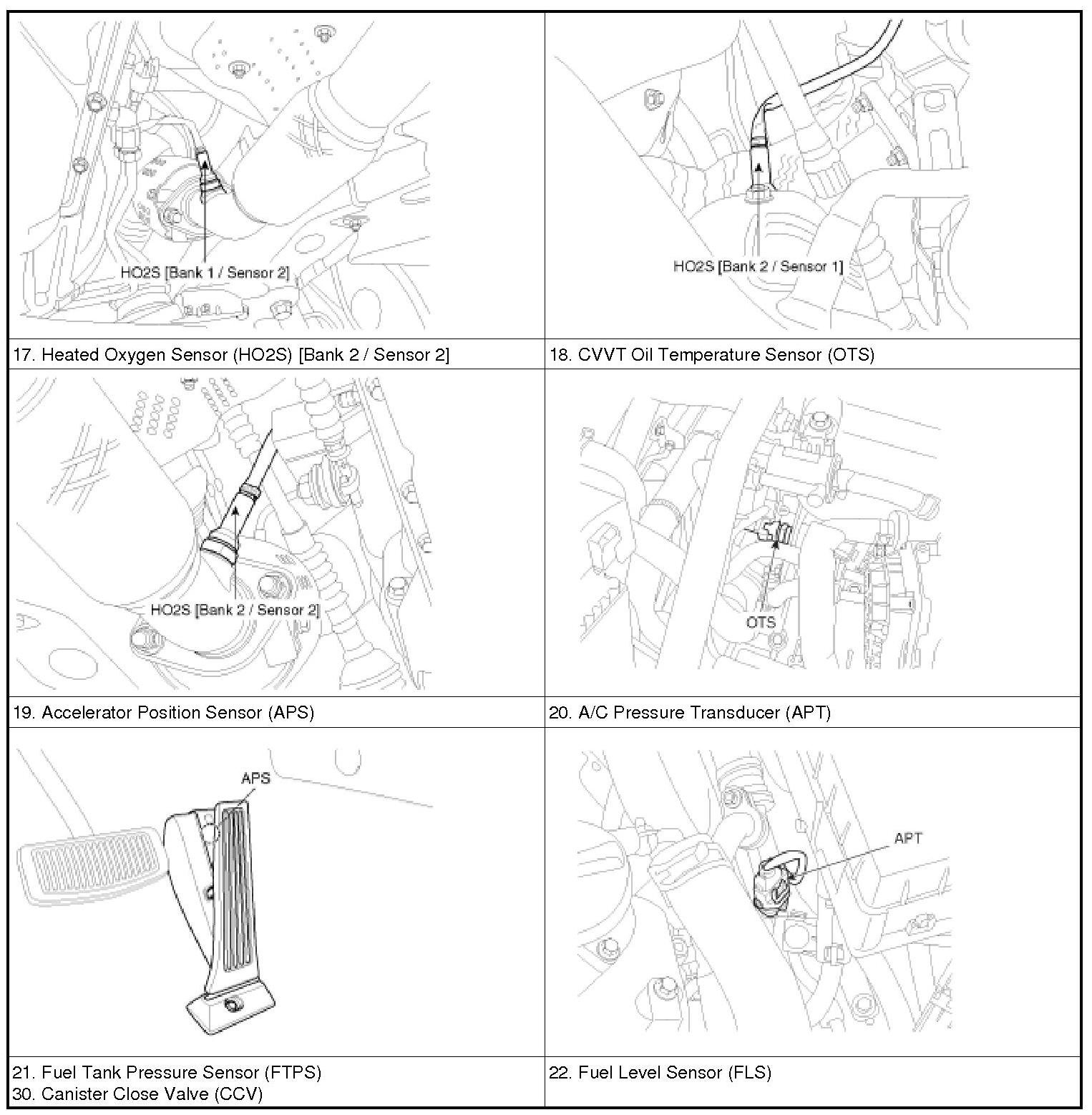 | HO2S [Bank 1 / Sensor 2] | HO2S [Bank 2 / Sensor 1] |
|---|---|
| 17. Heated Oxygen Sensor (HO2S) [Bank 2 / Sensor 2] | 18. CVVT Oil Temperature Sensor (OTS) |
| HO2S [Bank 2 / Sensor 2] | OTS |
| 19. Accelerator Position Sensor (APS) | 20. A/C Pressure Transducer (APT) |
| APS | APT |
| 21. Fuel Tank Pressure Sensor (FTPS) 30. Canister Close Valve (CCV) | 22. Fuel Level Sensor (FLS) |