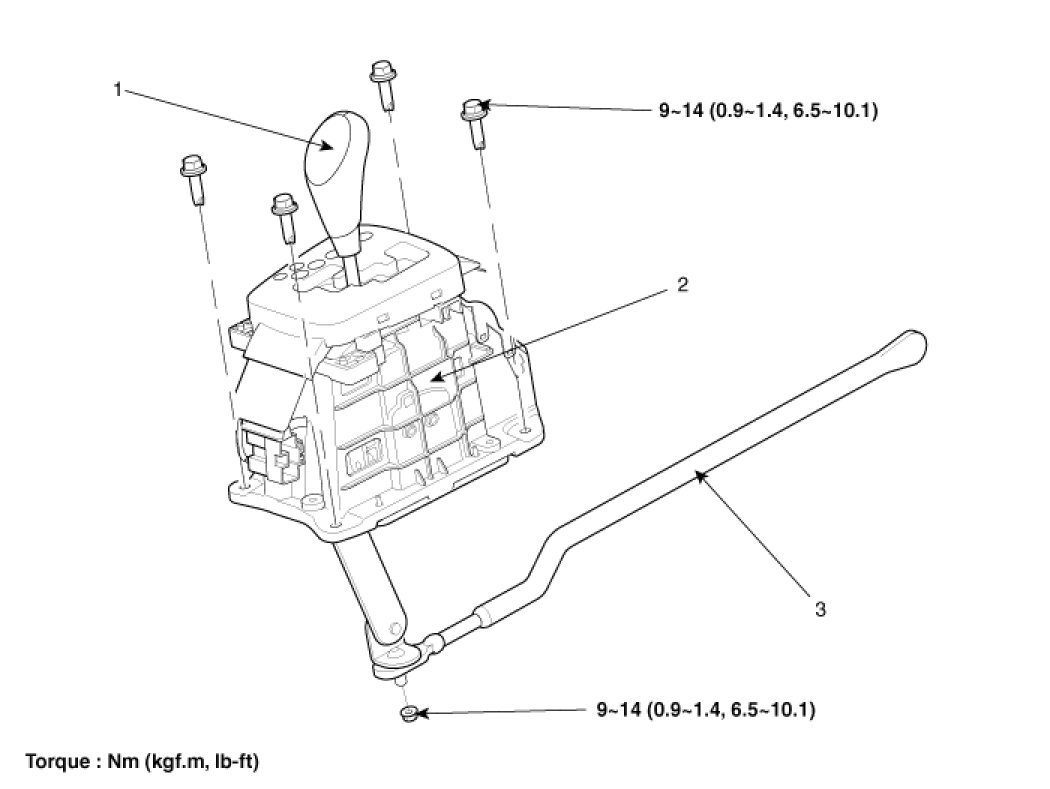 1

9~14 (0.9~1.4, 6.5~10.1)

2

3

9~14 (0.9~1.4, 6.5~10.1)

Torque : Nm (kgf.m, lb-ft)