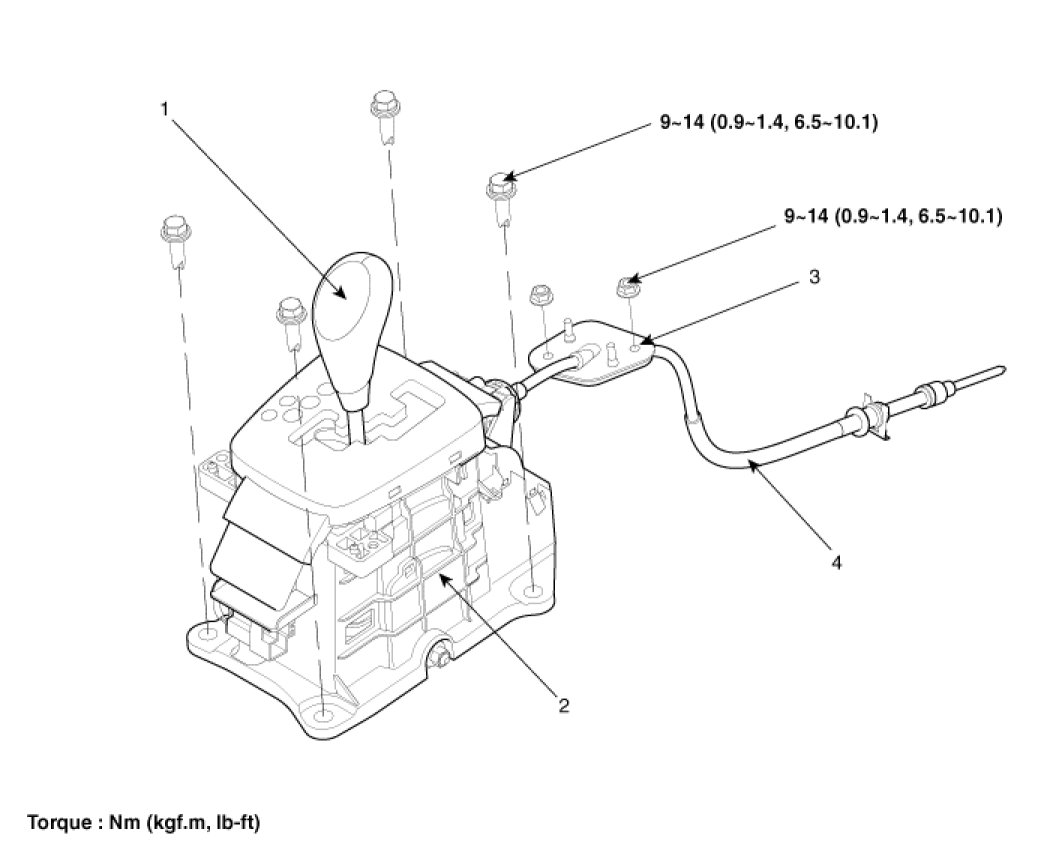 1

9~14 (0.9~1.4, 6.5~10.1)

9~14 (0.9~1.4, 6.5~10.1)

3

4

2

Torque : Nm (kgf.m, lb-ft)