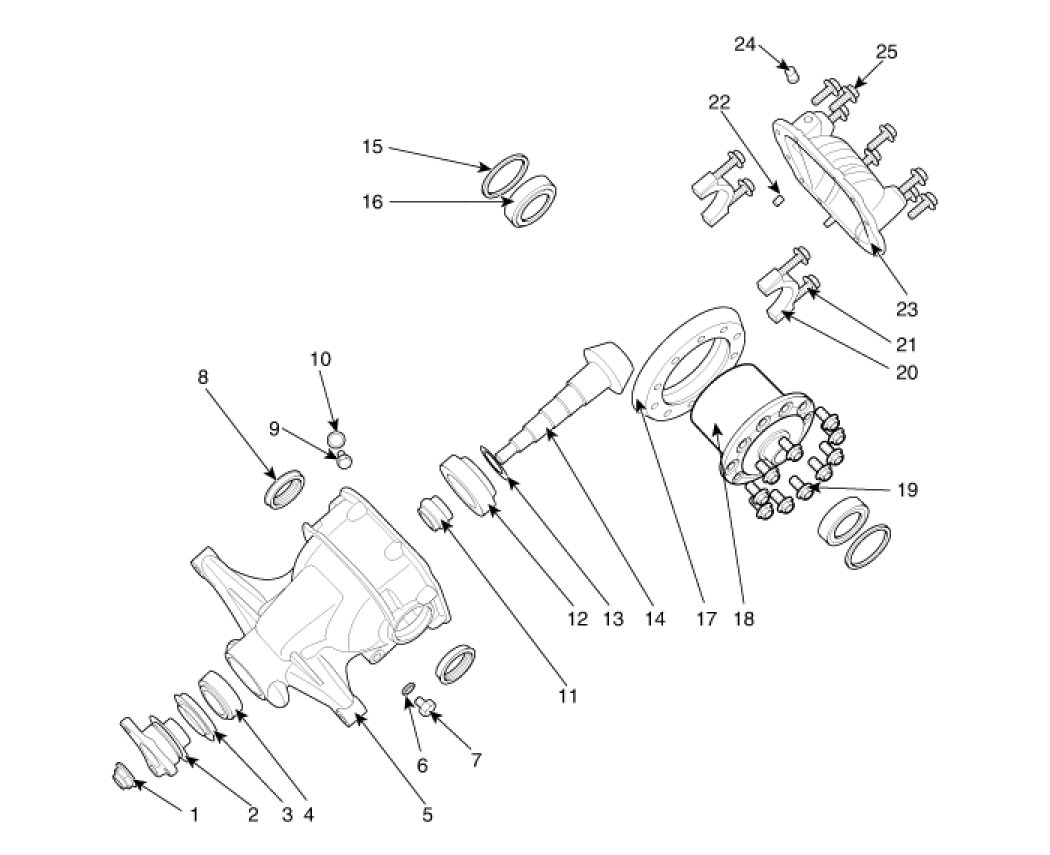 24
25
22
15
16
23
21
20
10
8
9
19
12
13
14
17
18
11
6
7
1
2
3
4
5