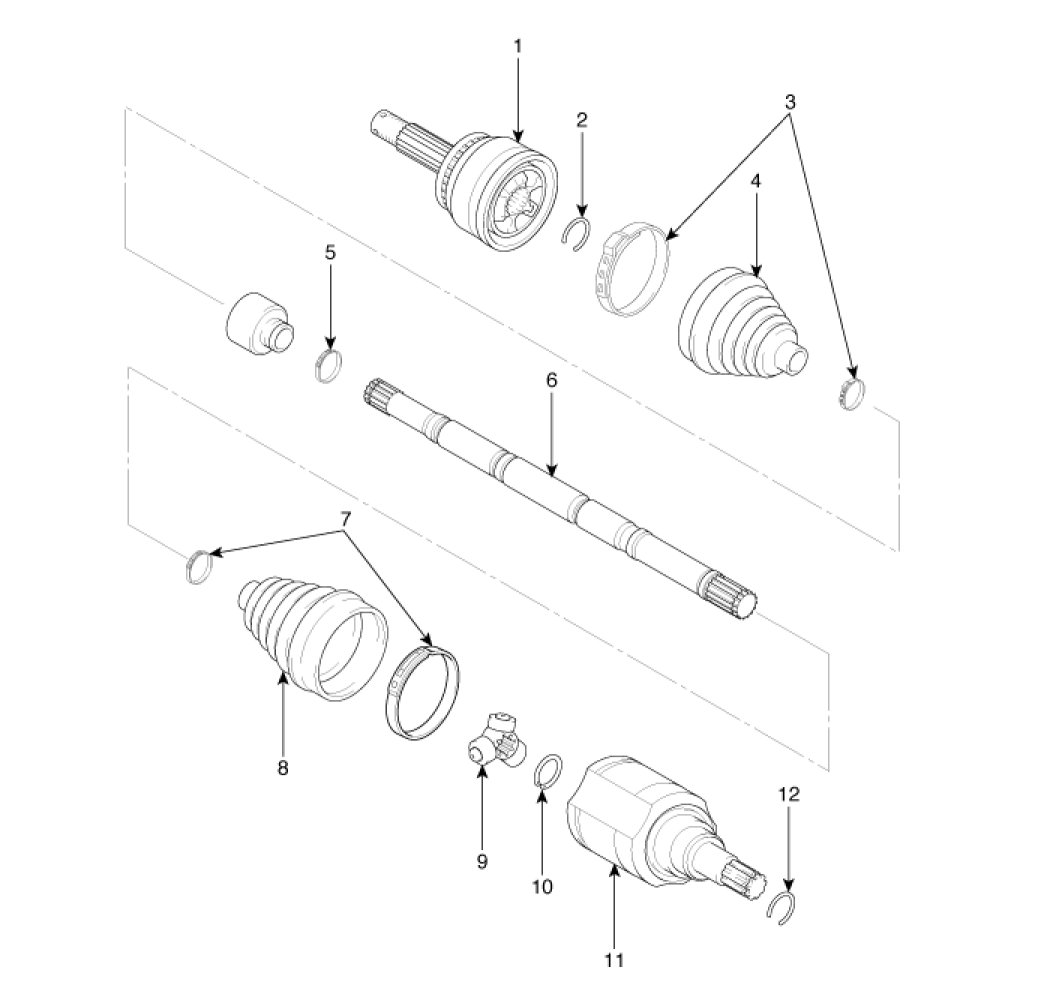 1
2
3
4
5
6
7
8
9
10
11
12