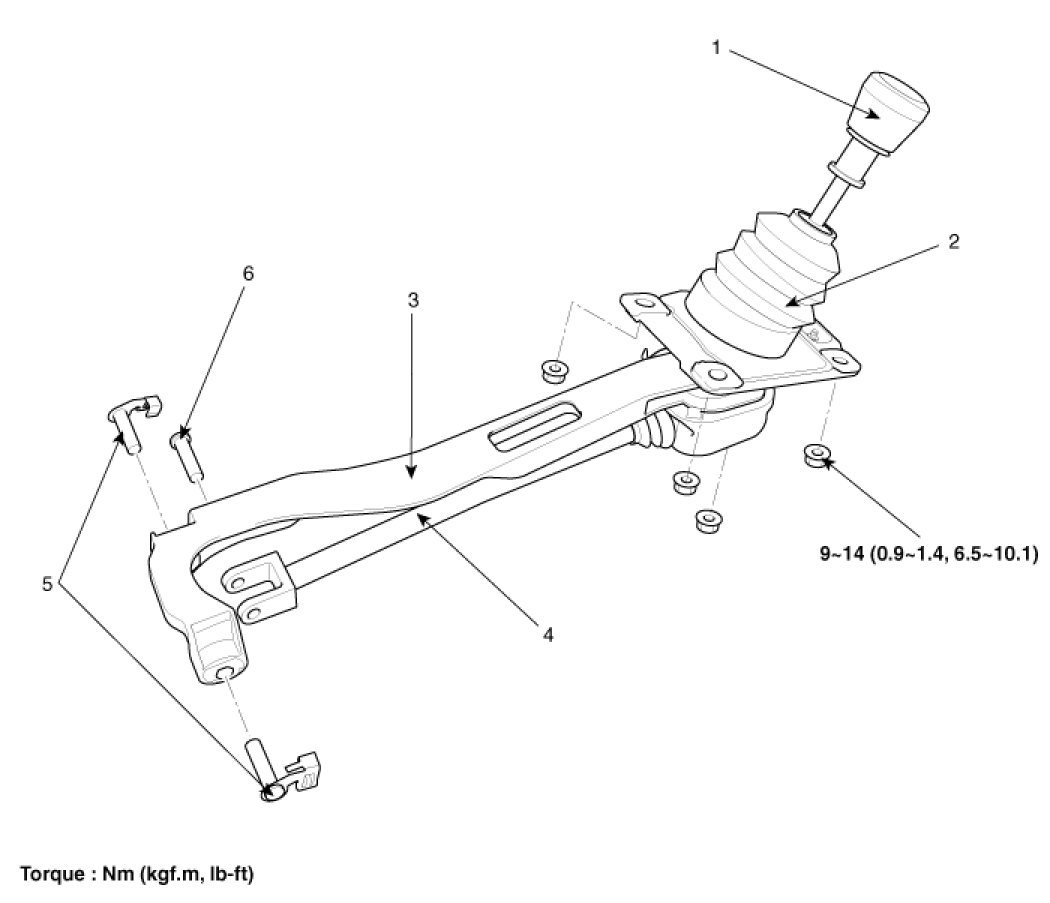 1

2

6

3

5

4

9~14 (0.9~1.4, 6.5~10.1)

Torque : Nm (kgf.m, lb-ft)