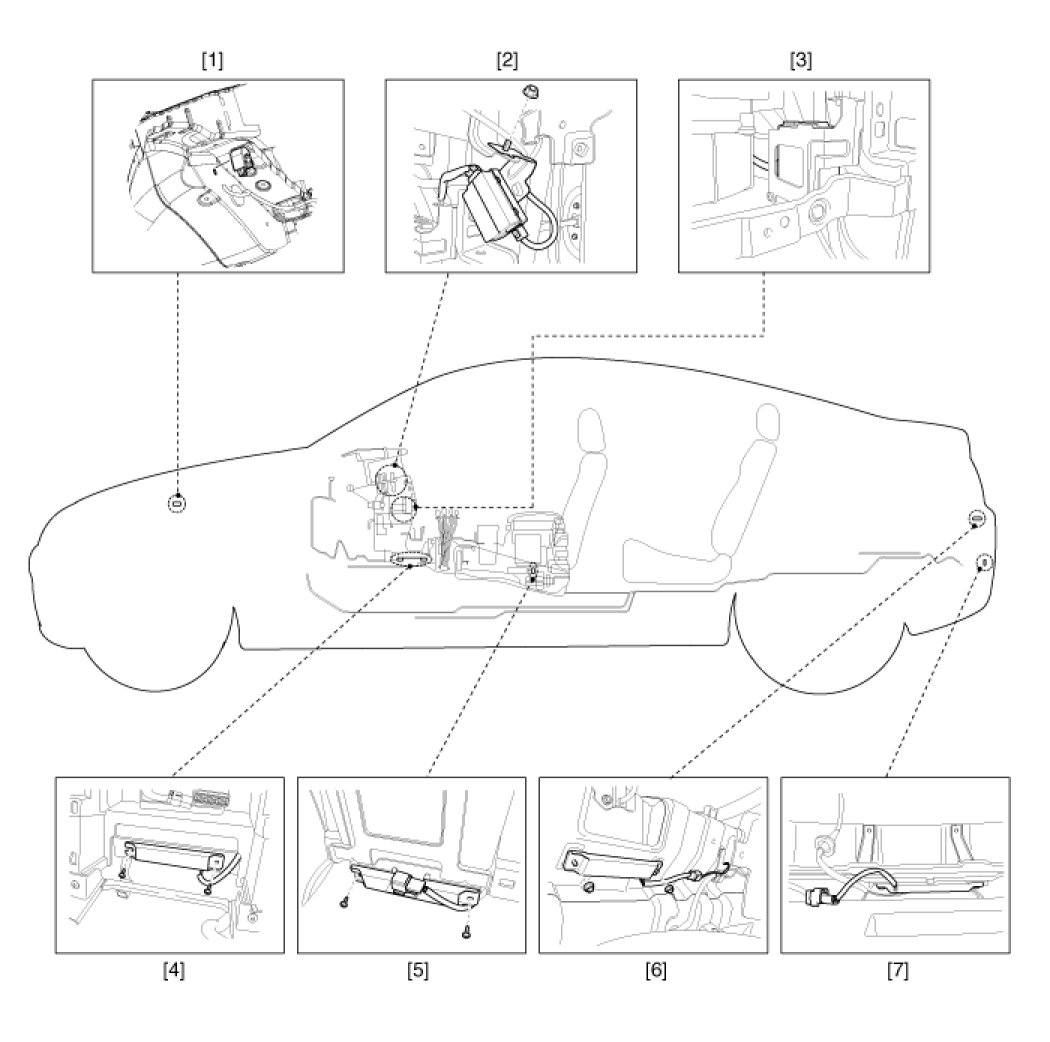 [1]

[2]

[3]

[4]

[5]

[6]

[7]