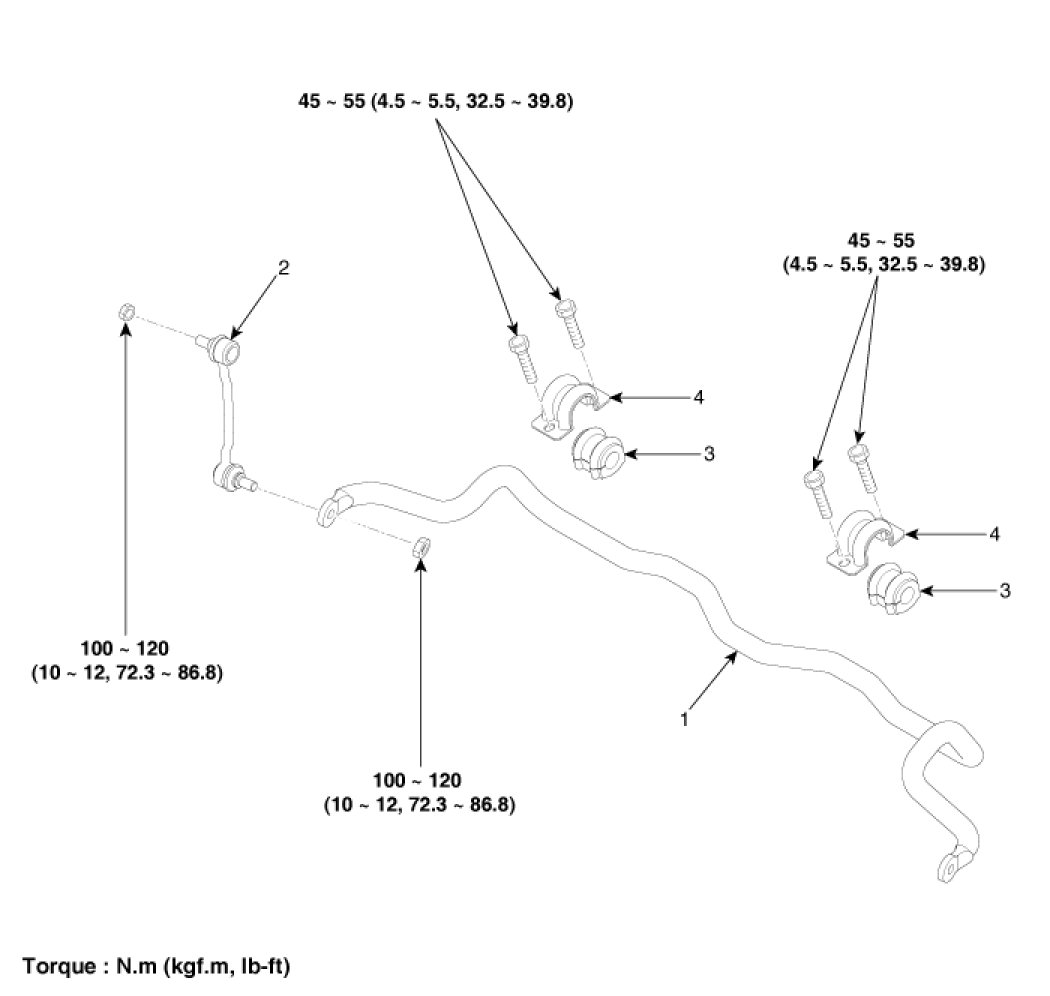 45 ~ 55 (4.5 ~ 5.5, 32.5 ~ 39.8)

45 ~ 55
(4.5 ~ 5.5, 32.5 ~ 39.8)

2

4

3

4

3

100 ~ 120
(10 ~ 12, 72.3 ~ 86.8)

1

100 ~ 120
(10 ~ 12, 72.3 ~ 86.8)

Torque : N.m (kgf.m, lb-ft)