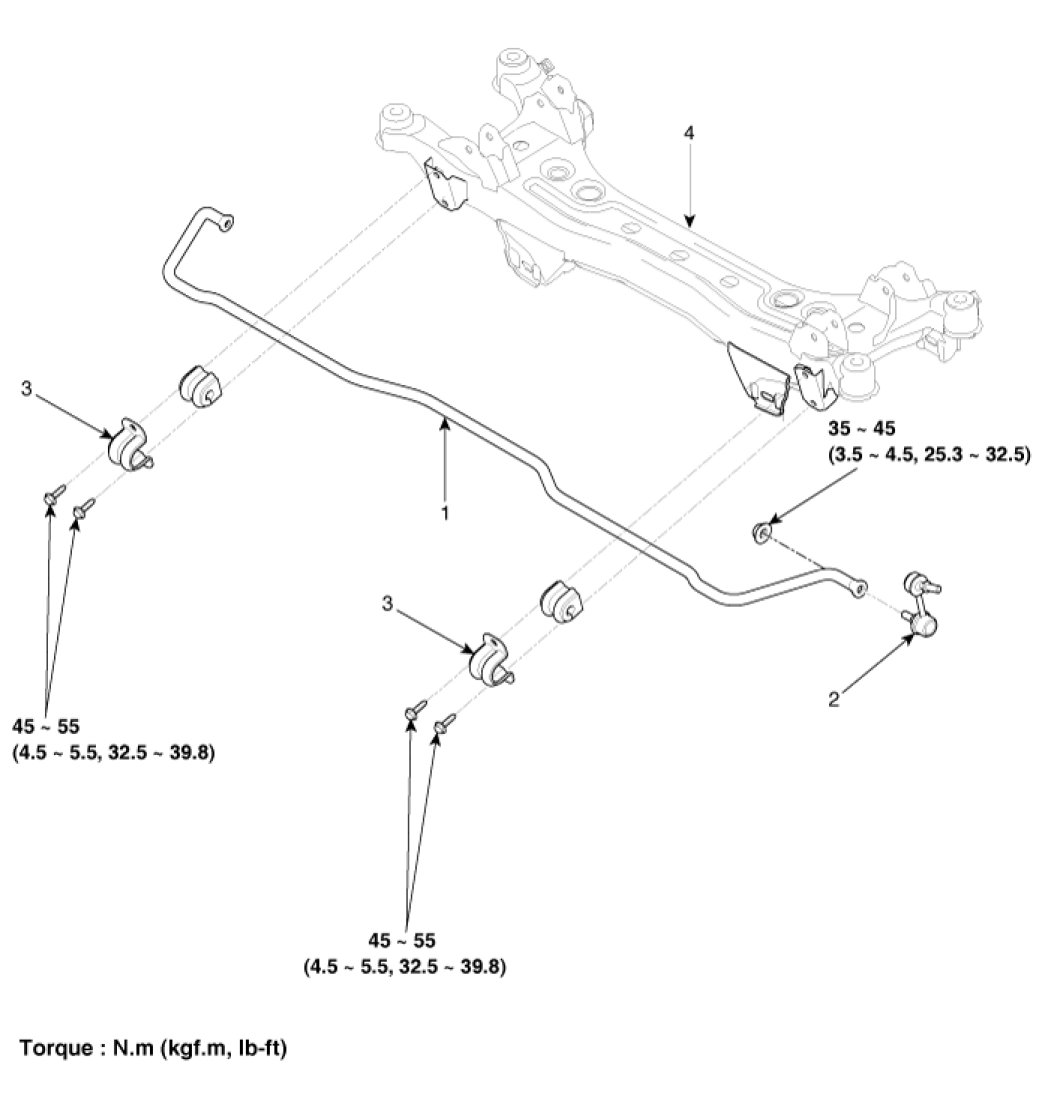 4

3

1

35 ~ 45
(3.5 ~ 4.5, 25.3 ~ 32.5)

3

2

45 ~ 55
(4.5 ~ 5.5, 32.5 ~ 39.8)

45 ~ 55
(4.5 ~ 5.5, 32.5 ~ 39.8)

Torque : N.m (kgf.m, lb-ft)