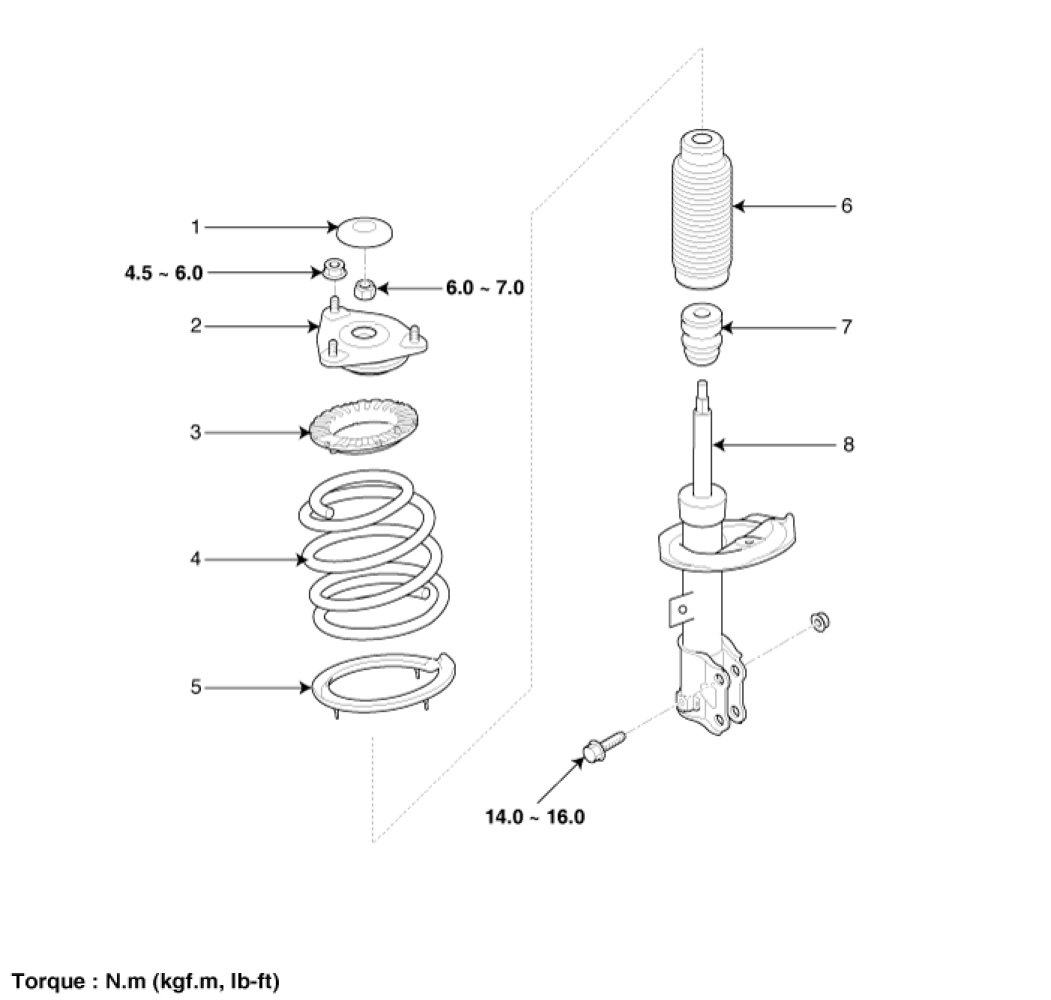 1
4.5 ~ 6.0
6.0 ~ 7.0
2
3
4
5
6
7
8
14.0 ~ 16.0

Torque : N.m (kgf.m, lb-ft)