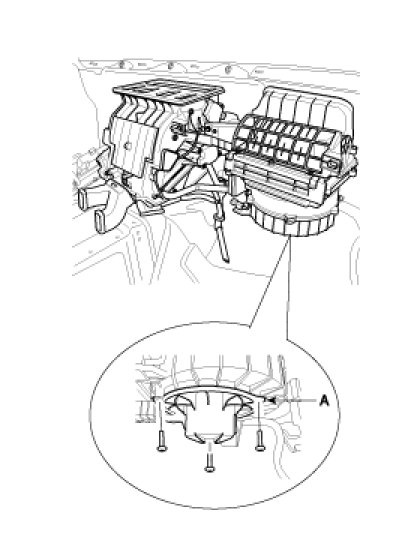 A