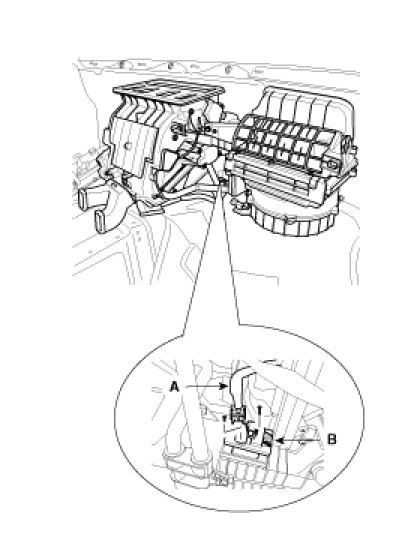 A
B