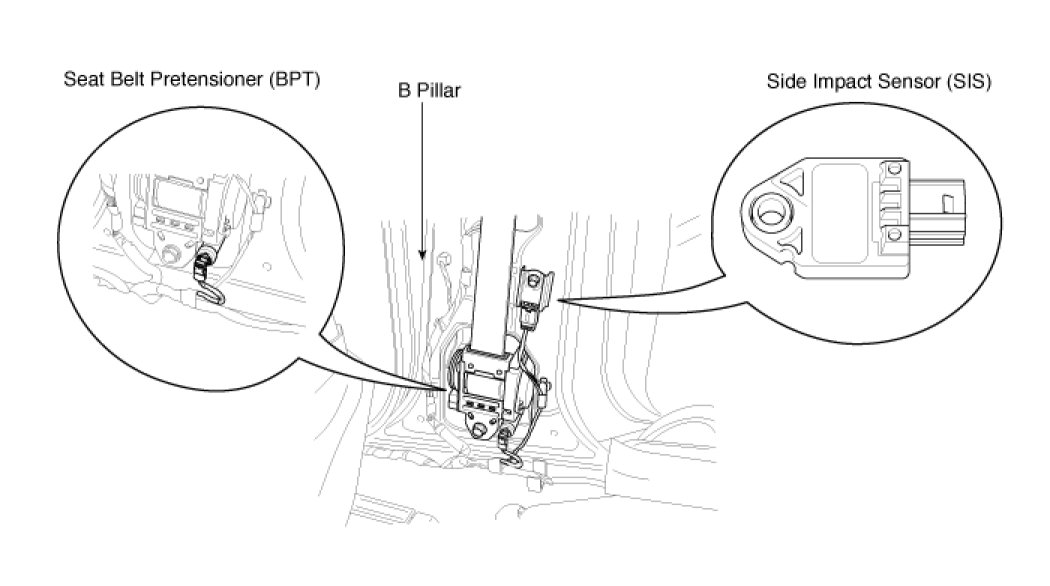 Seat Belt Pretensioner (BPT)

B Pillar

Side Impact Sensor (SIS)