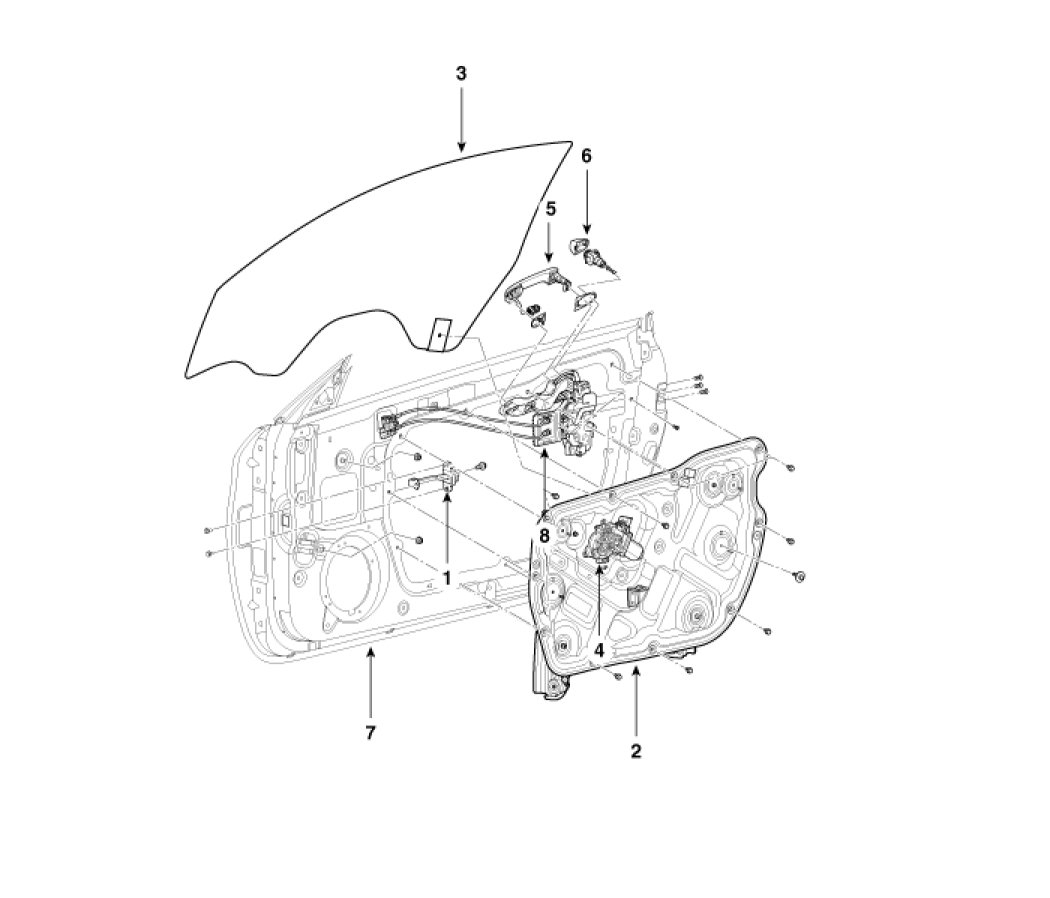 3
6
5
8
1
4
7
2