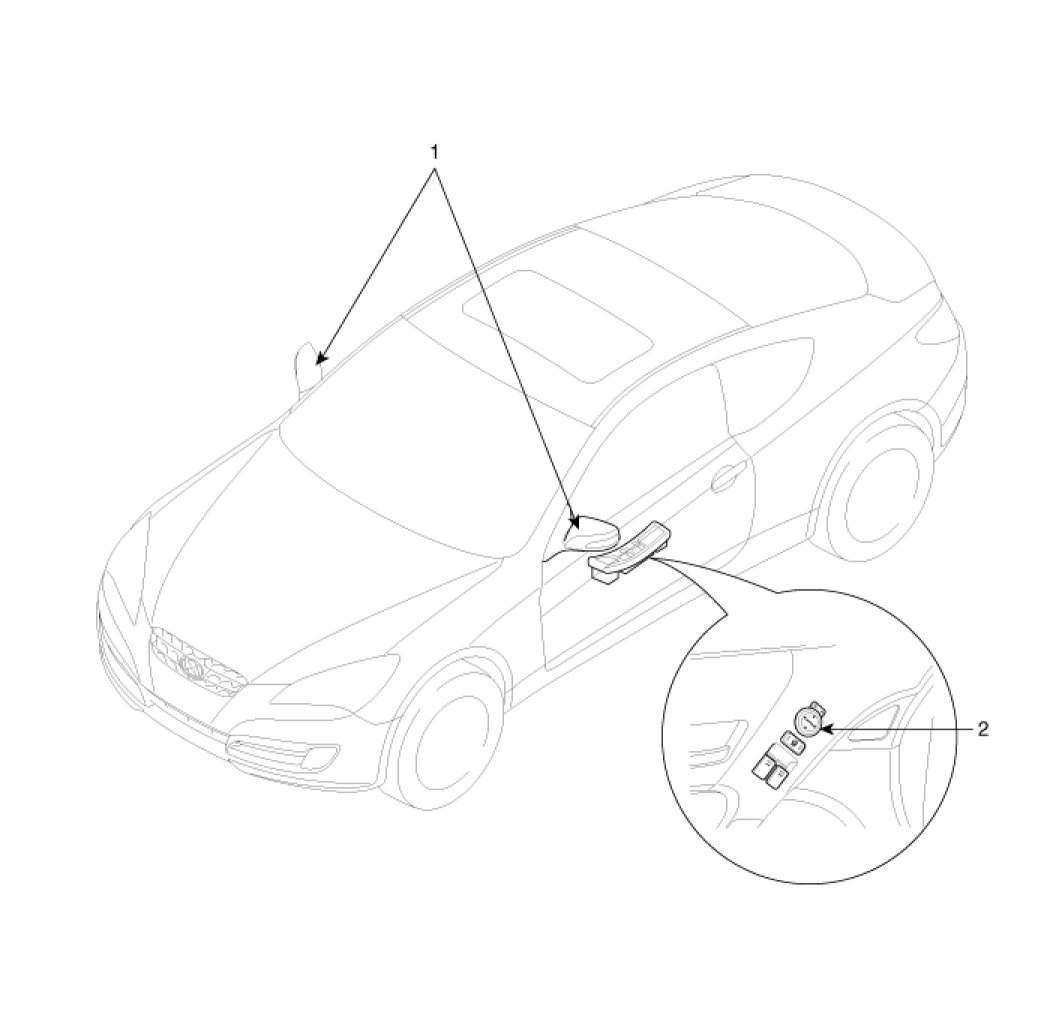 1

2