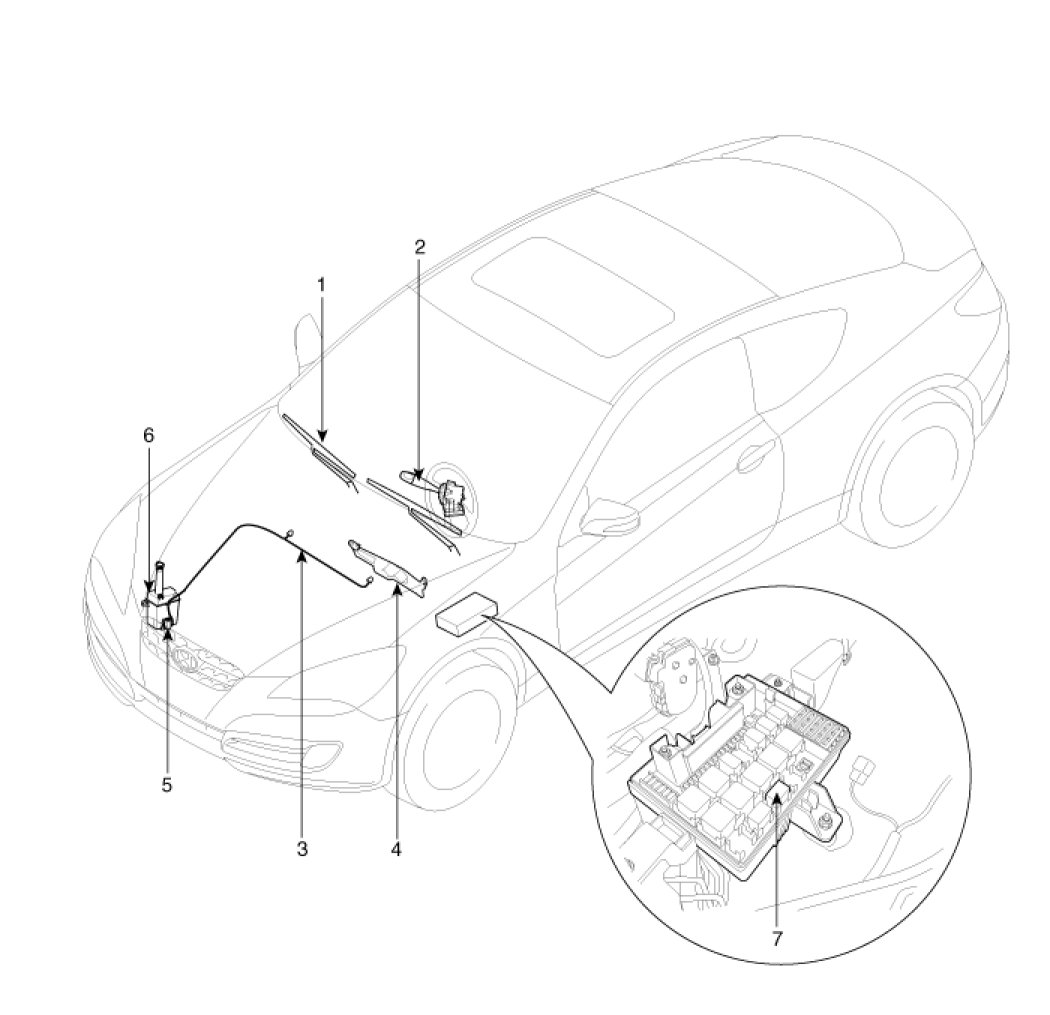 2
1
6
5
3
4
7