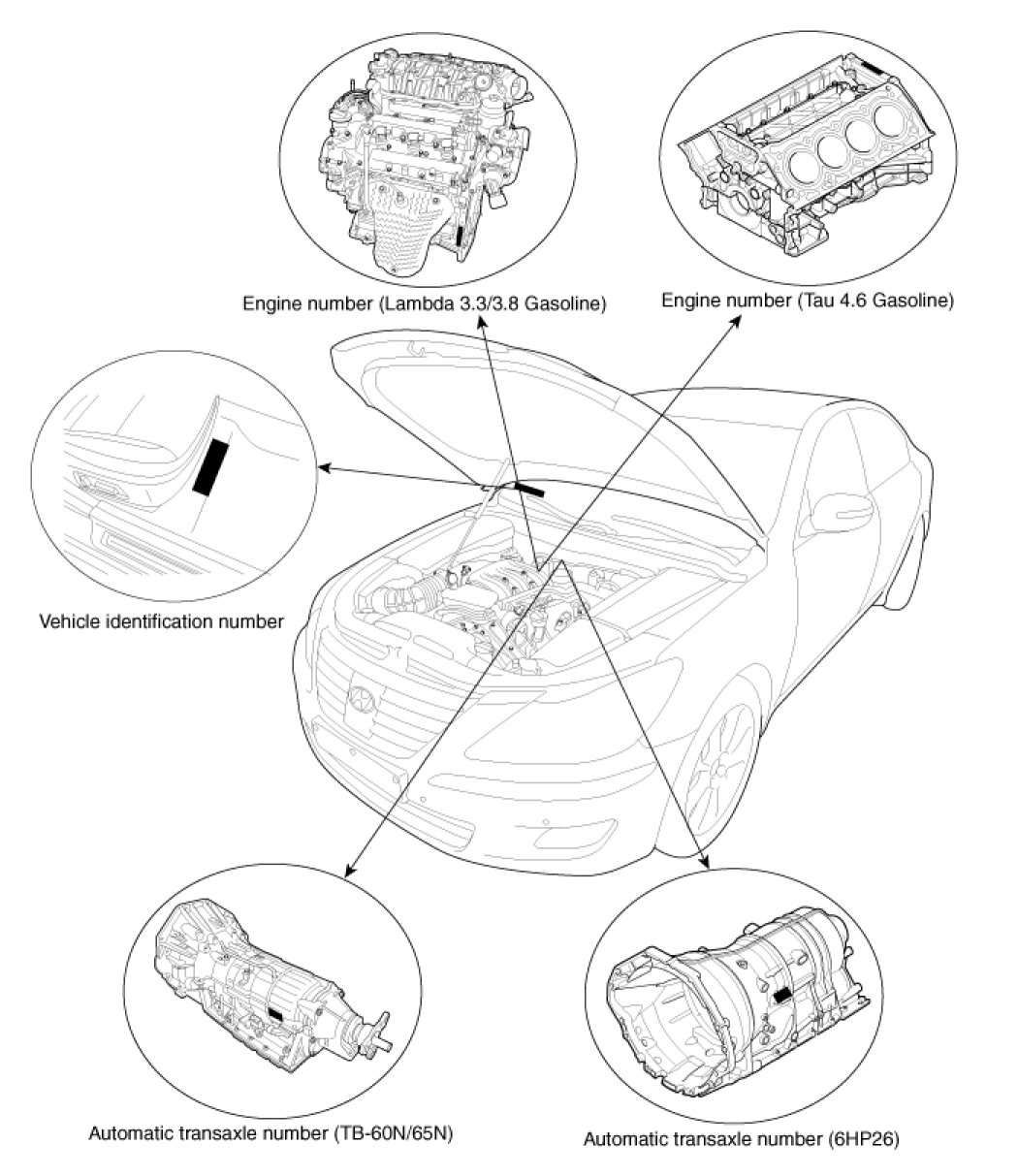 Engine number (Lambda 3.3/3.8 Gasoline)

Engine number (Tau 4.6 Gasoline)

Vehicle identification number

Automatic transaxle number (TB-60N/65N)

Automatic transaxle number (6HP26)