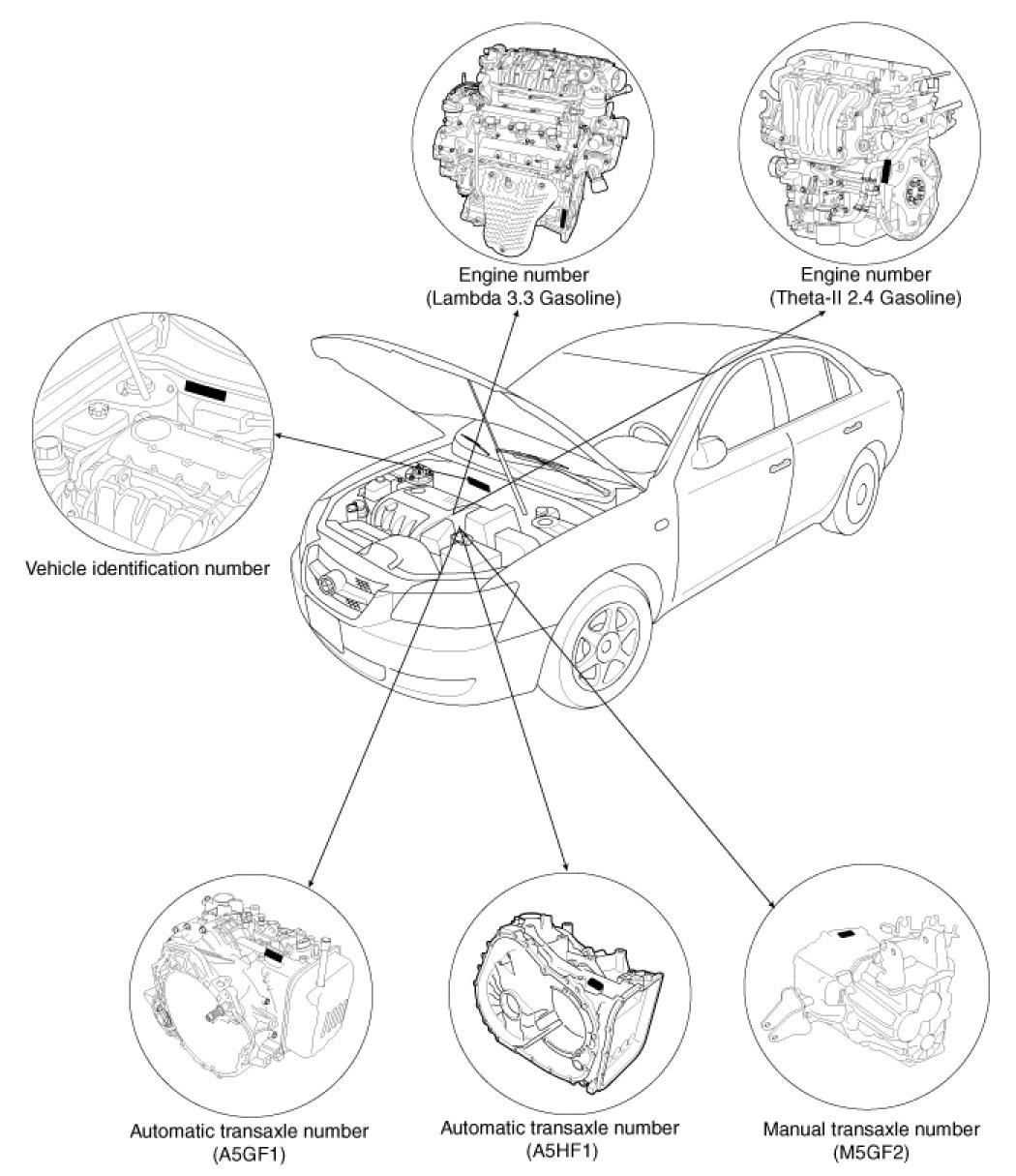 Engine number
(Lambda 3.3 Gasoline)

Engine number
(Theta-II 2.4 Gasoline)

Vehicle identification number

Automatic transaxle number
(A5GF1)

Automatic transaxle number
(A5HF1)

Manual transaxle number
(M5GF2)