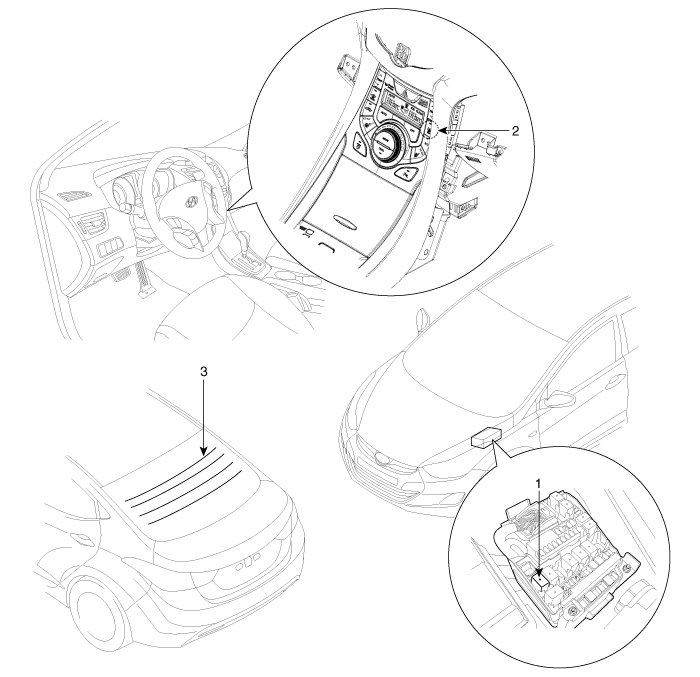 2

3

1