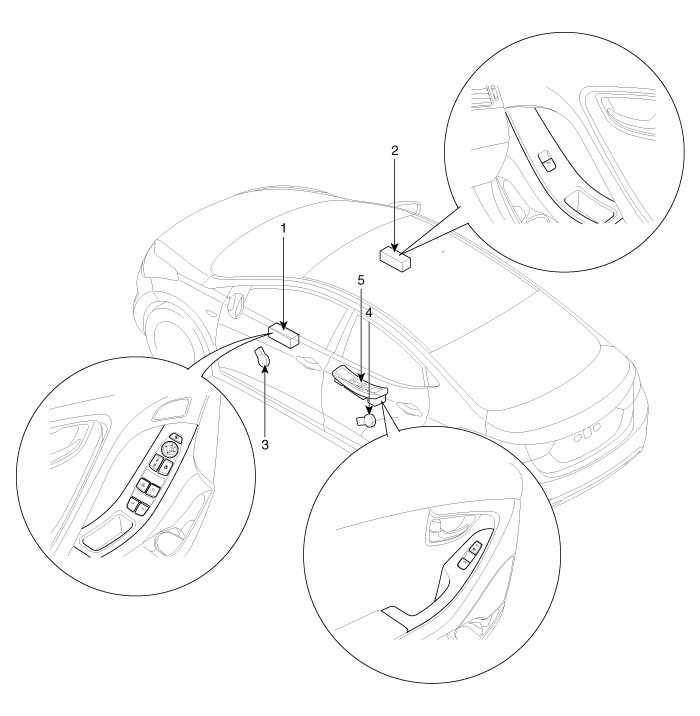 2
1
5
4
3