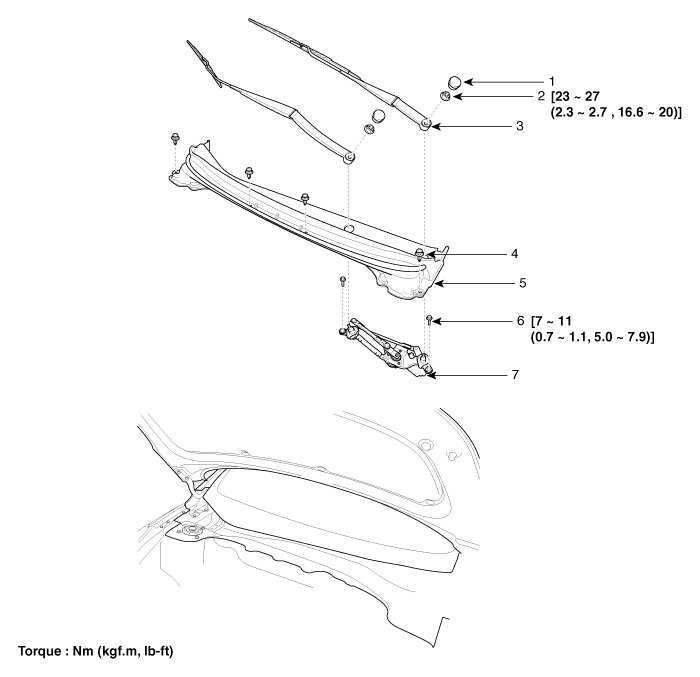 1
2 [23 ~ 27
(2.3 ~ 2.7 , 16.6 ~ 20)]
3
4
5
6 [7 ~ 11
(0.7 ~ 1.1, 5.0 ~ 7.9)]
7

Torque : Nm (kgf.m, lb-ft)