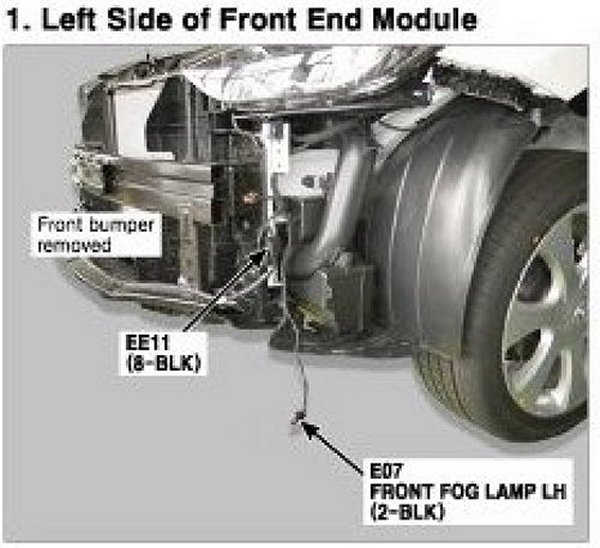 1. Left Side of Front End Module

Front bumper removed

EE11
(8-BLK)

E07
FRONT FOG LAMP LH
(2-BLK)