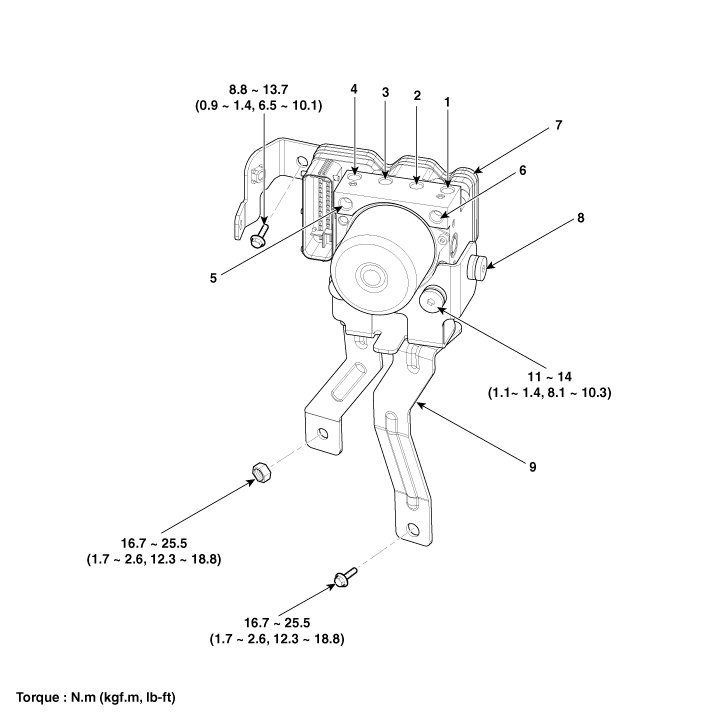 8.8 ~ 13.7
(0.9 ~ 1.4, 6.5 ~ 10.1)

4

3

2

1

7

6

8

5

11 ~ 14
(1.1~ 1.4, 8.1 ~ 10.3)

9

16.7 ~ 25.5
(1.7 ~ 2.6, 12.3 ~ 18.8)

16.7 ~ 25.5
(1.7 ~ 2.6, 12.3 ~ 18.8)

Torque : N.m (kgf.m, lb-ft)