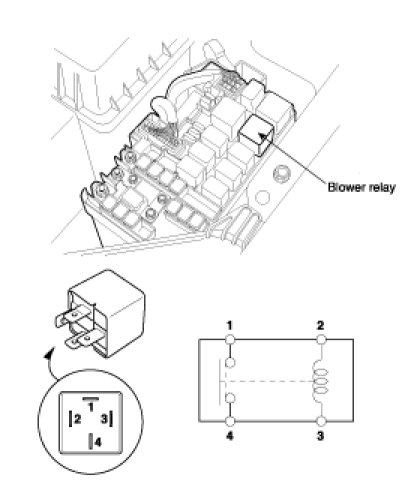 Blower relay

1
2
3
4

1
2
4
3