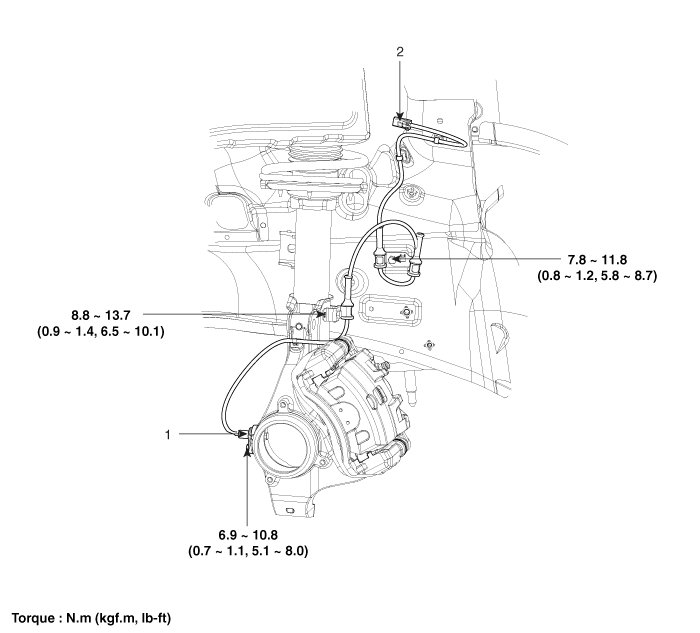 2

7.8 ~ 11.8
(0.8 ~ 1.2, 5.8 ~ 8.7)

8.8 ~ 13.7
(0.9 ~ 1.4, 6.5 ~ 10.1)

1

6.9 ~ 10.8
(0.7 ~ 1.1, 5.1 ~ 8.0)

Torque : N.m (kgf.m, lb-ft)