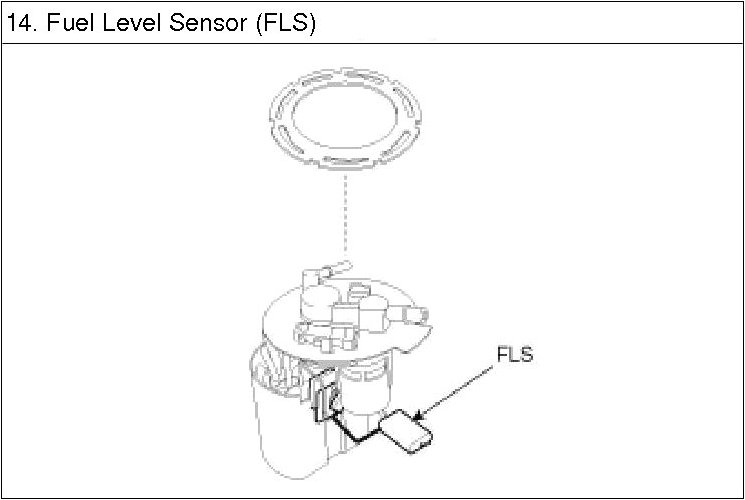 14. Fuel Level Sensor (FLS)

FLS