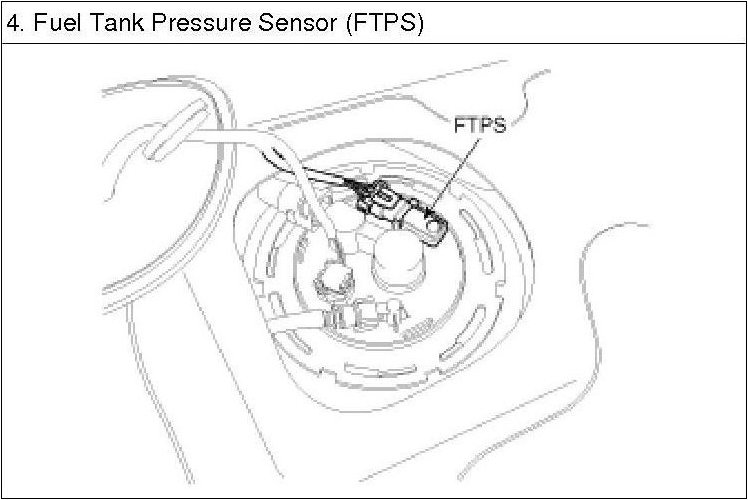 4. Fuel Tank Pressure Sensor (FTPS)

FTPS