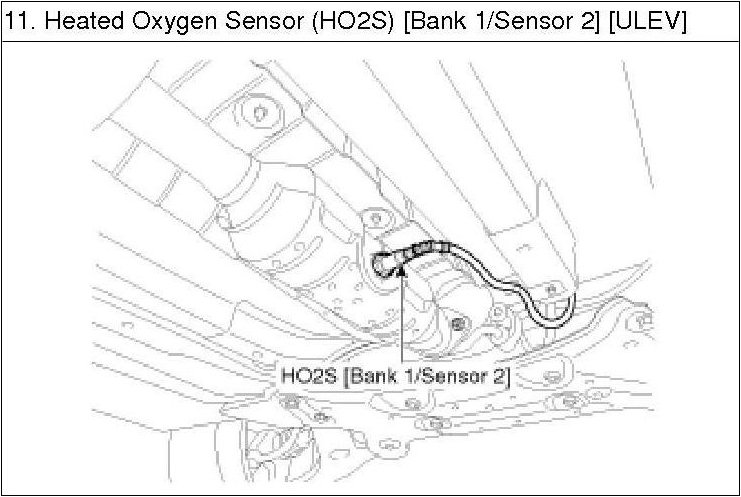 11. Heated Oxygen Sensor (HO2S) [Bank 1/Sensor 2] [ULEV]

HO2S [Bank 1/Sensor 2]